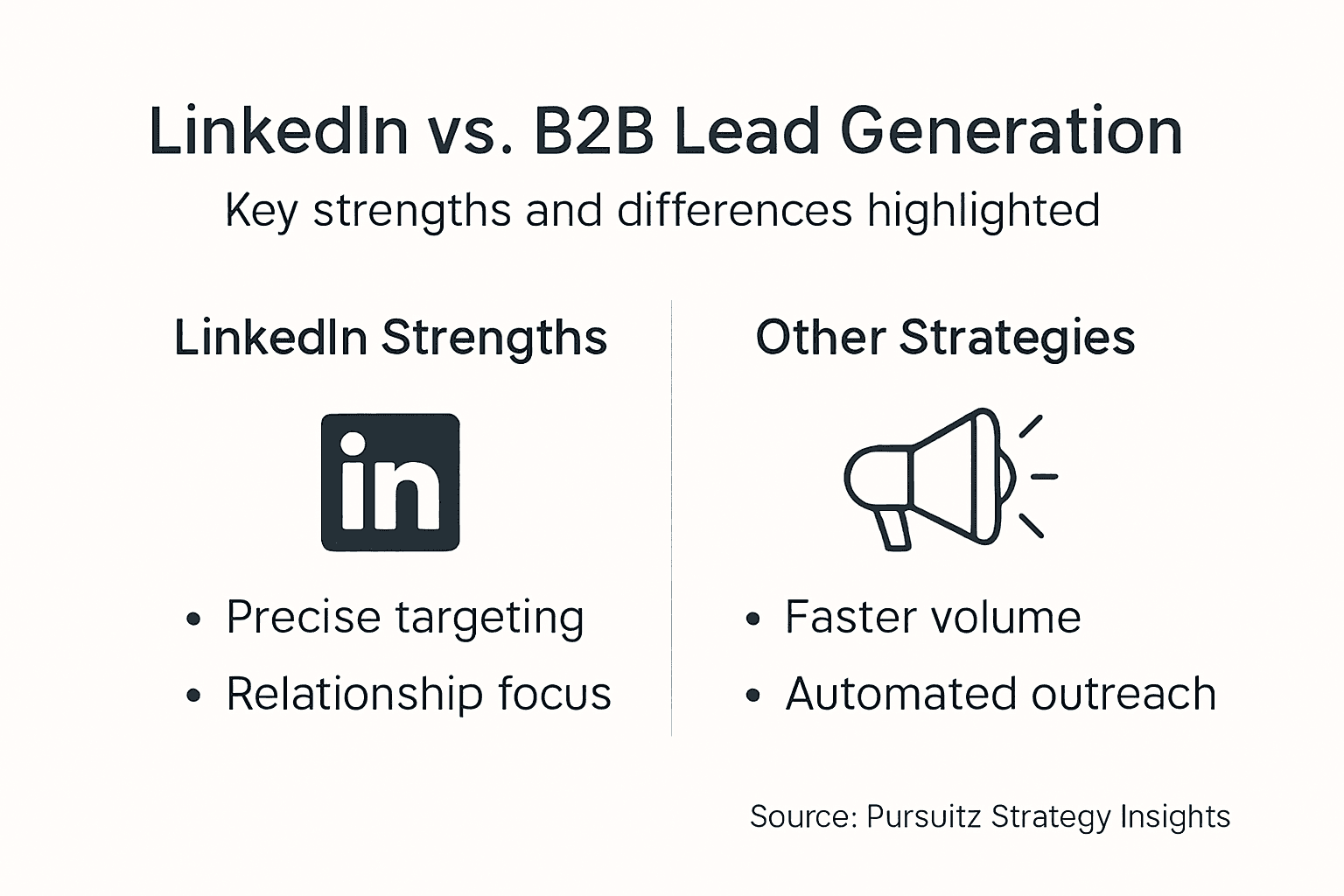 LinkedIn vs. B2B Lead Generation

Key strengths and differences highlighted

LinkedIn Strengths

in

• Precise targeting
• Relationship focus

Other Strategies

• Faster volume
• Automated outreach

Source: Pursuitz Strategy Insights