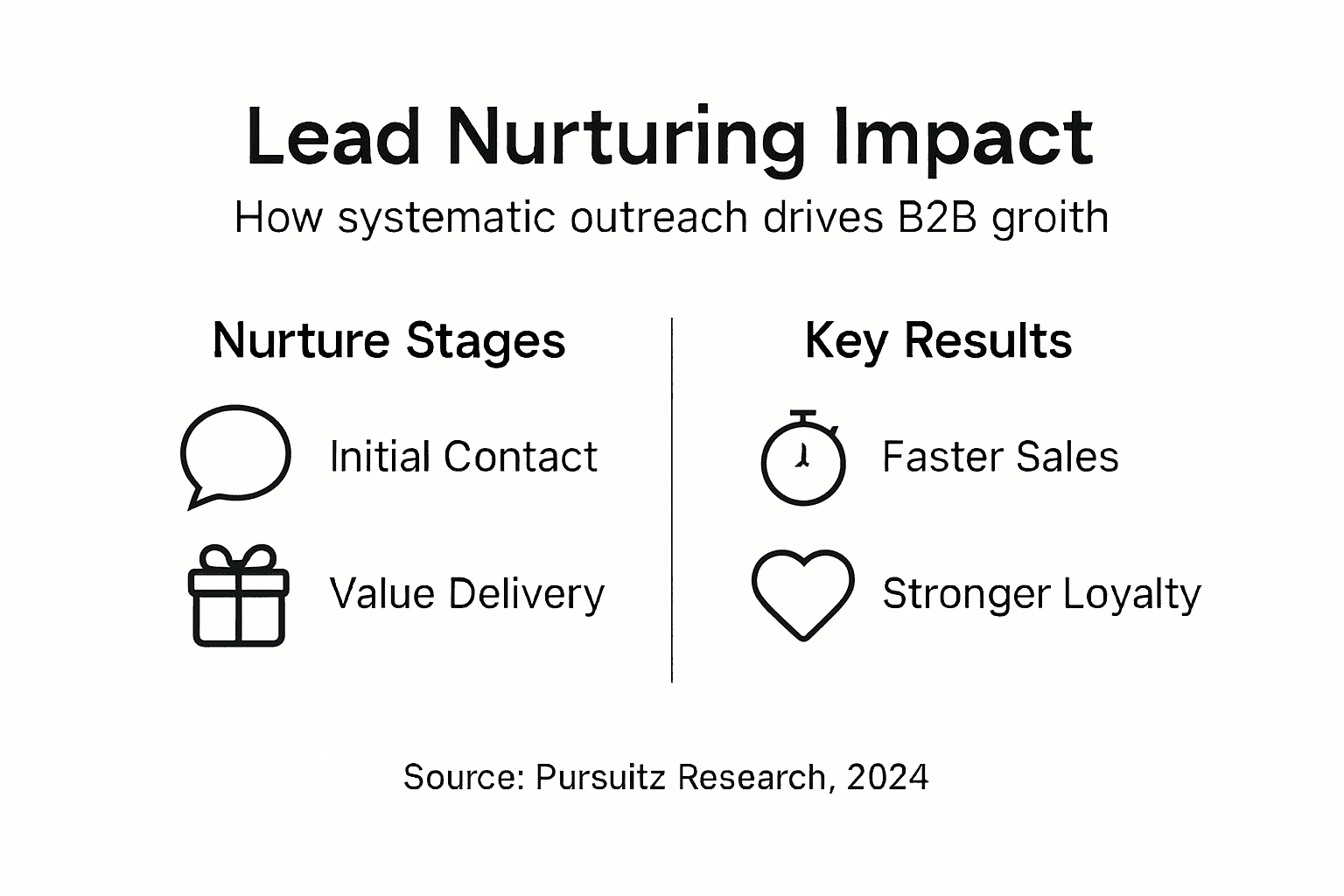 Lead Nurturing Impact

How systematic outreach drives B2B groith

Nurture Stages

Initial Contact

Value Delivery

Key Results

Faster Sales

Stronger Loyalty

Source: Pursuitz Research, 2024