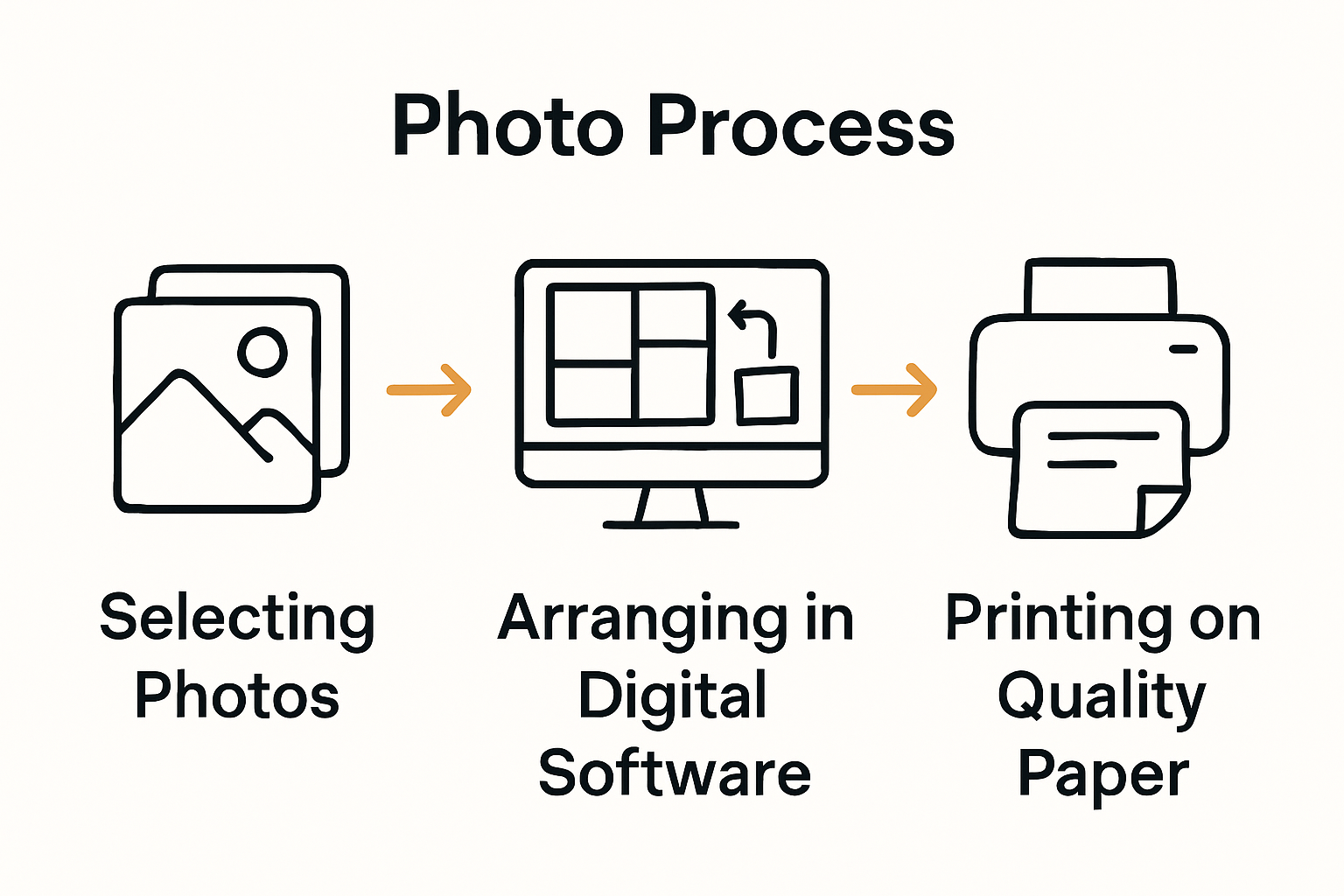 Photo Process

Selecting Photos

Arranging in Digital Software

Printing on Quality Paper