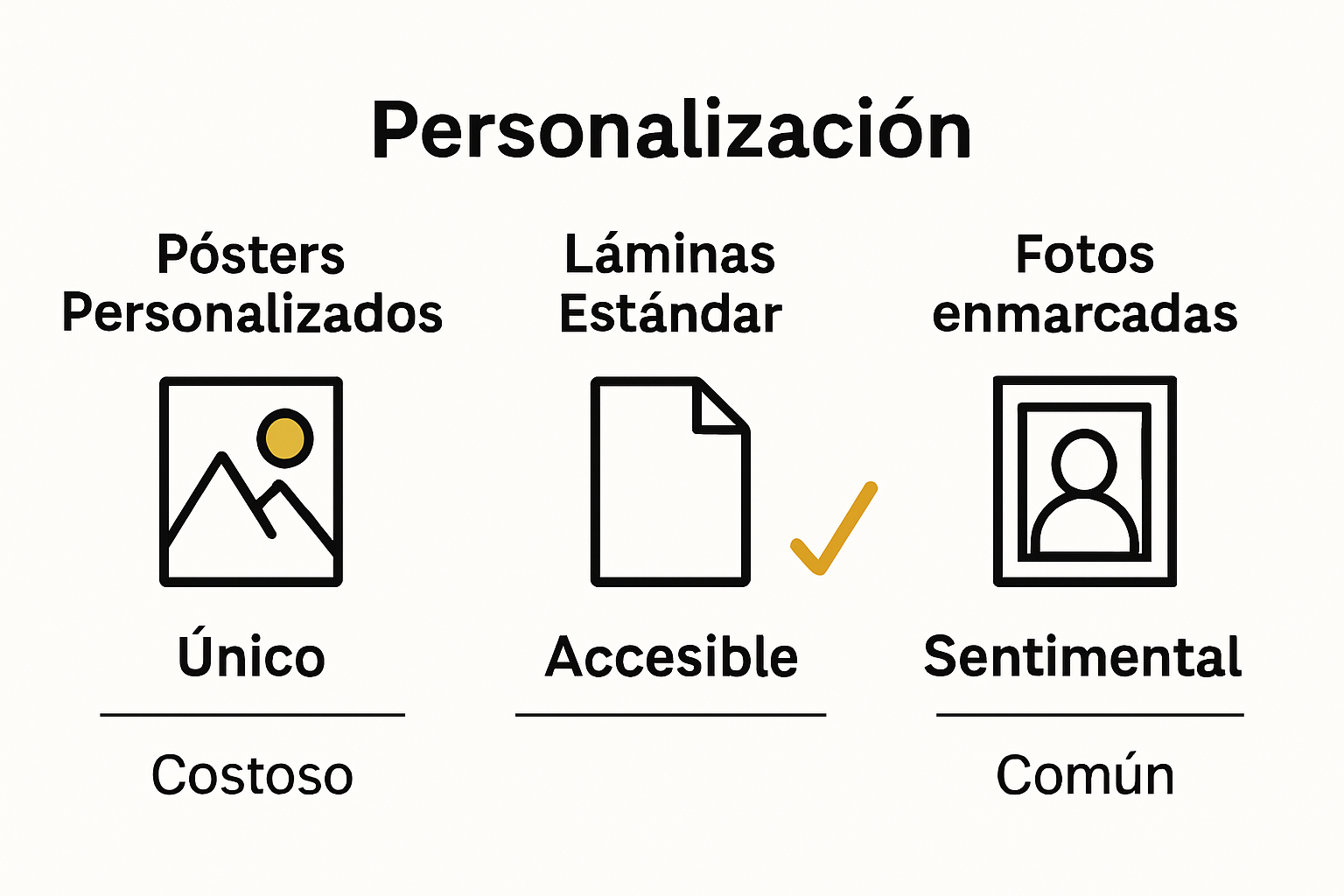 Personalización

Pósters Personalizados

Único

Costoso

Láminas Estándar

Accesible

Fotos enmarcadas

Sentimental

Común