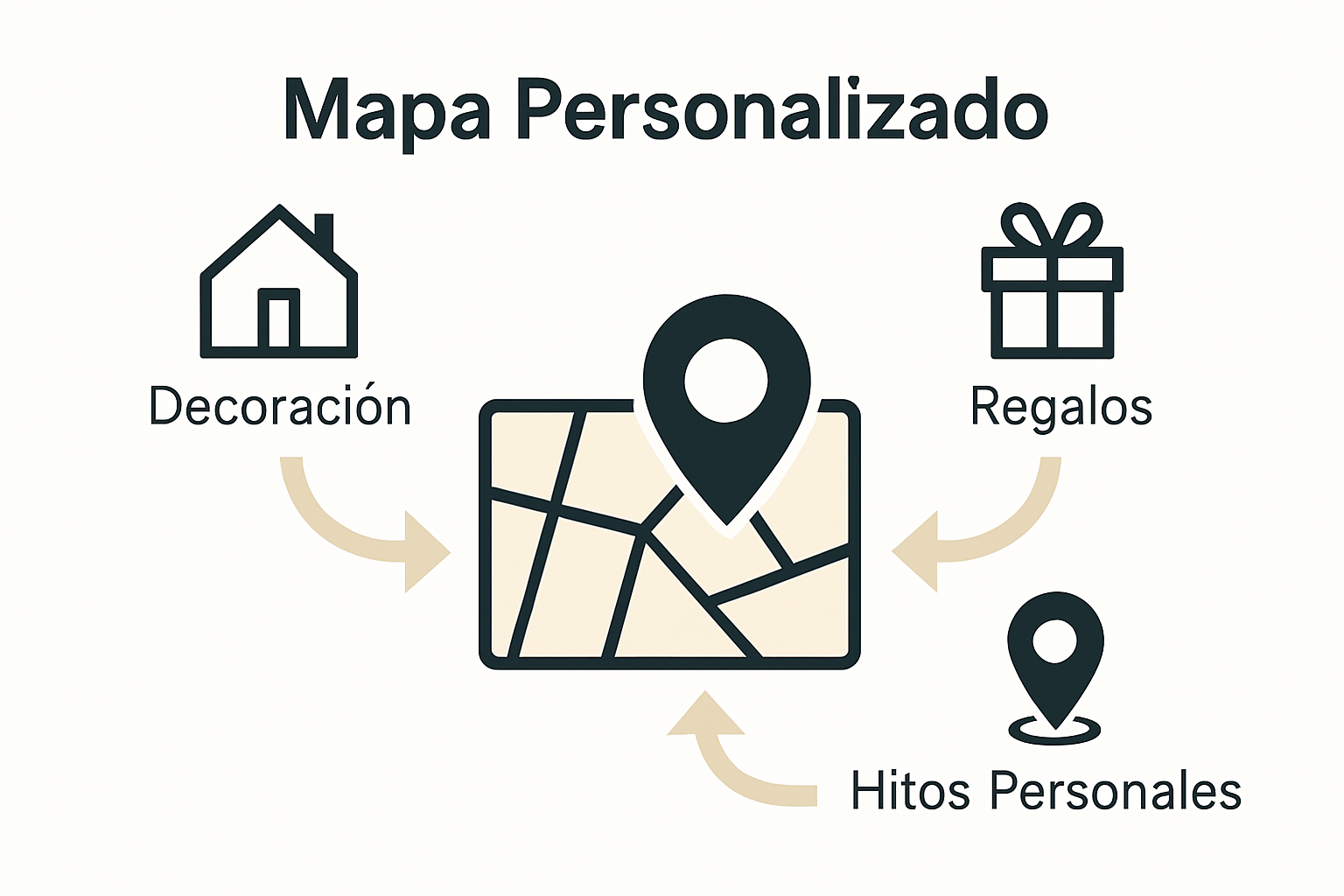 Mapa Personalizado

Decoración

Regalos

Hitos Personales