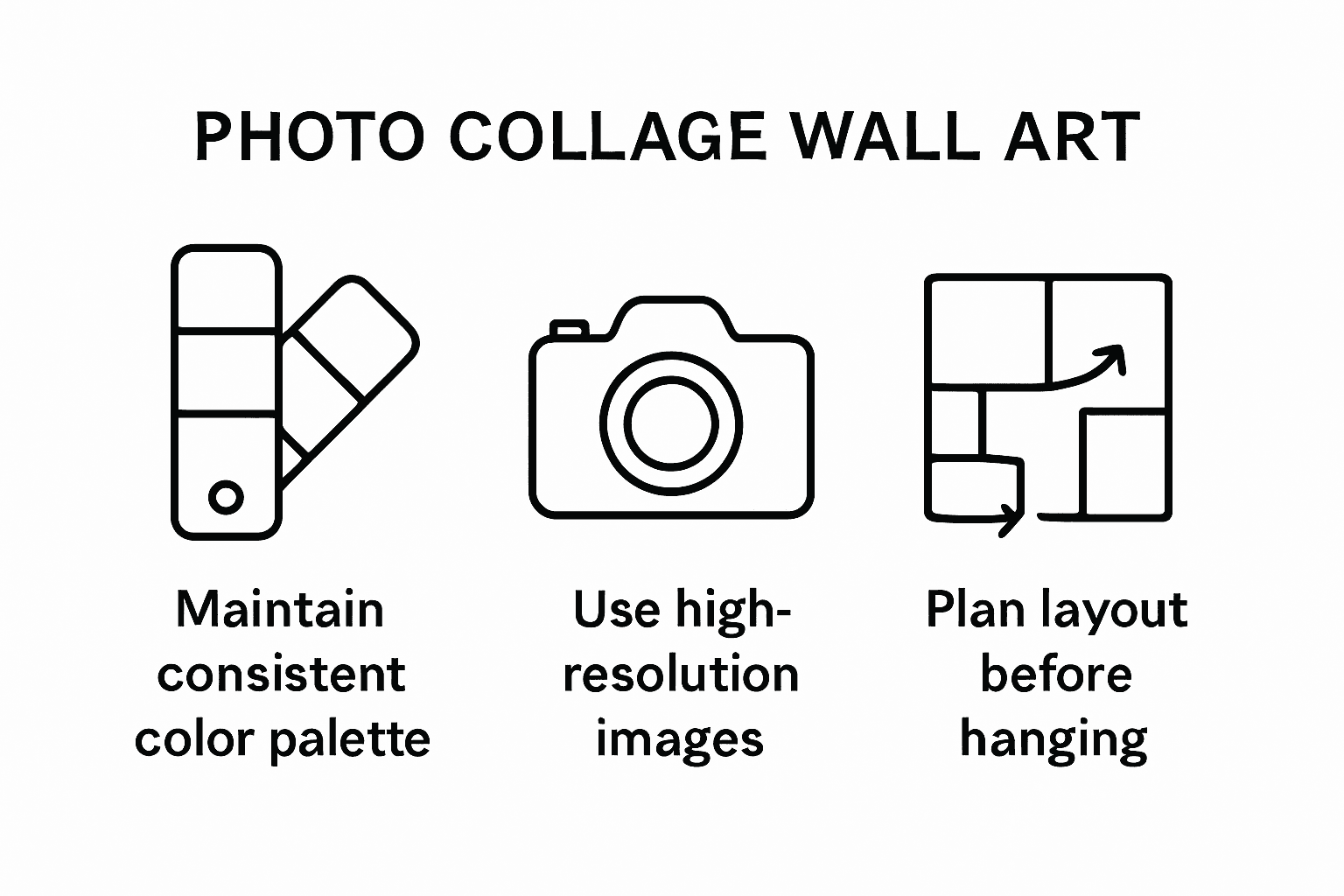 PHOTO COLLAGE WALL ART

Maintain consistent color palette

Use high-resolution images

Plan layout before hanging