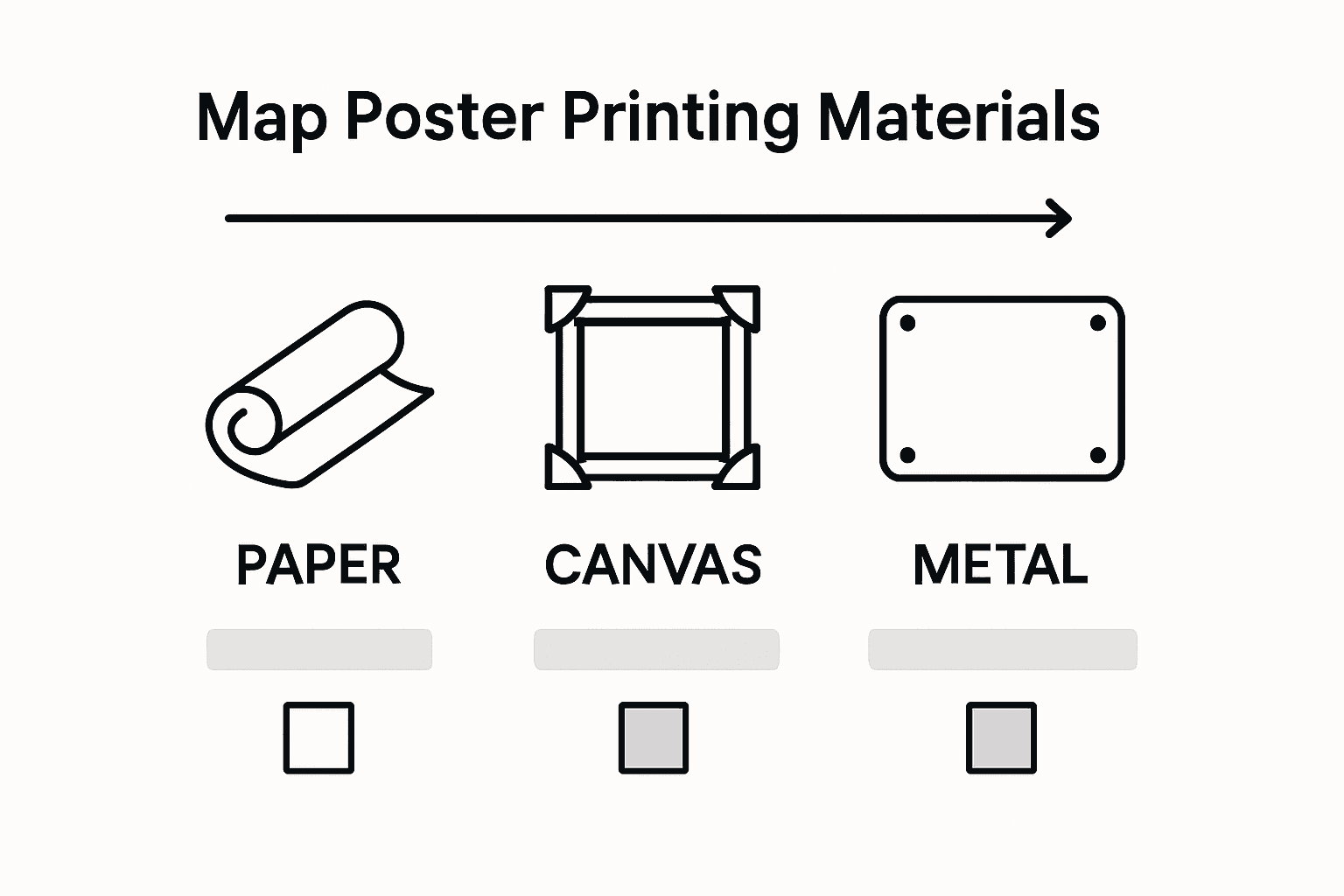 Map Poster Printing Materials

PAPER

CANVAS

METAL