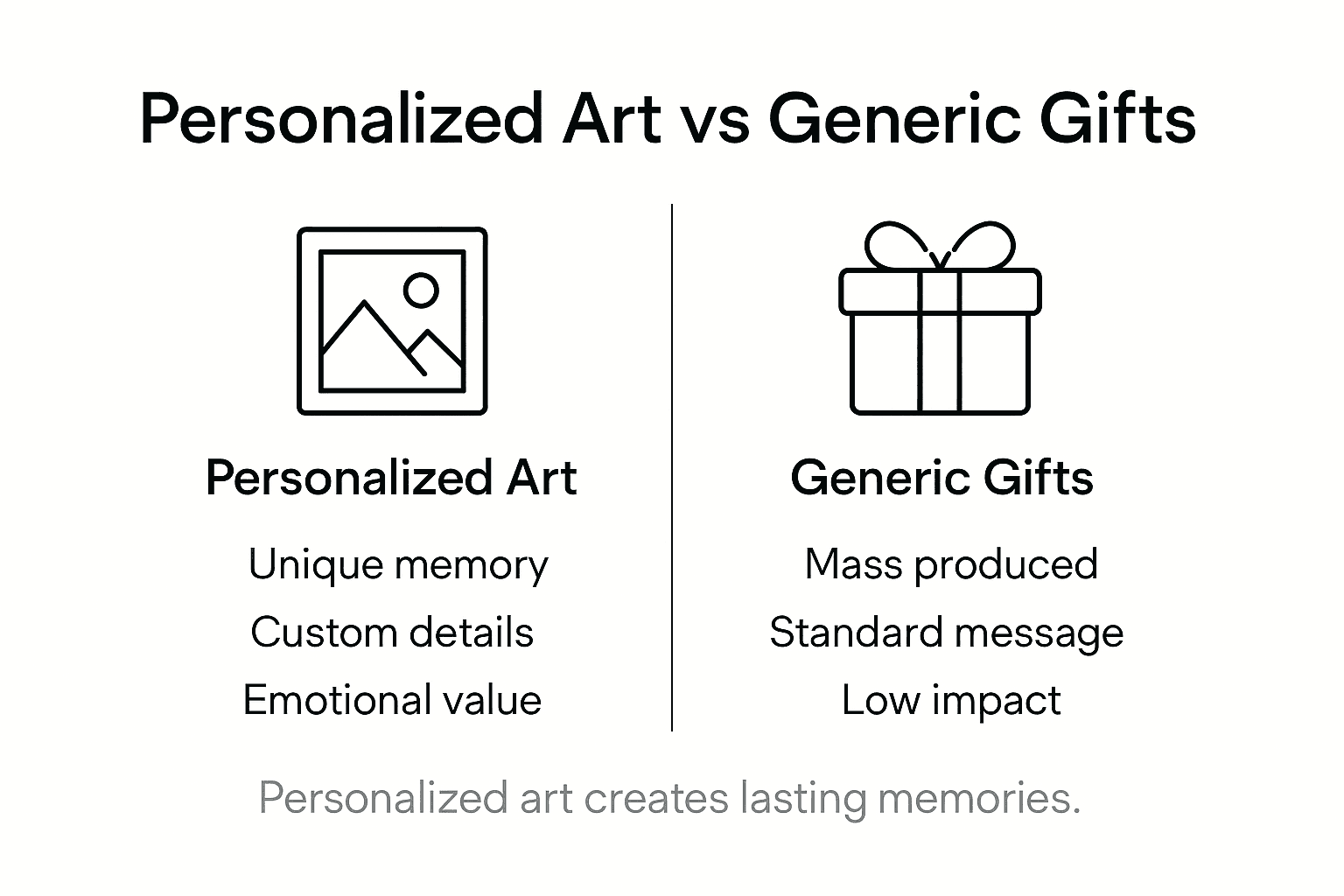 Personalized Art vs Generic Gifts

Personalized Art

Unique memory
Custom details
Emotional value

Generic Gifts

Mass produced
Standard message
Low impact

Personalized art creates lasting memories.