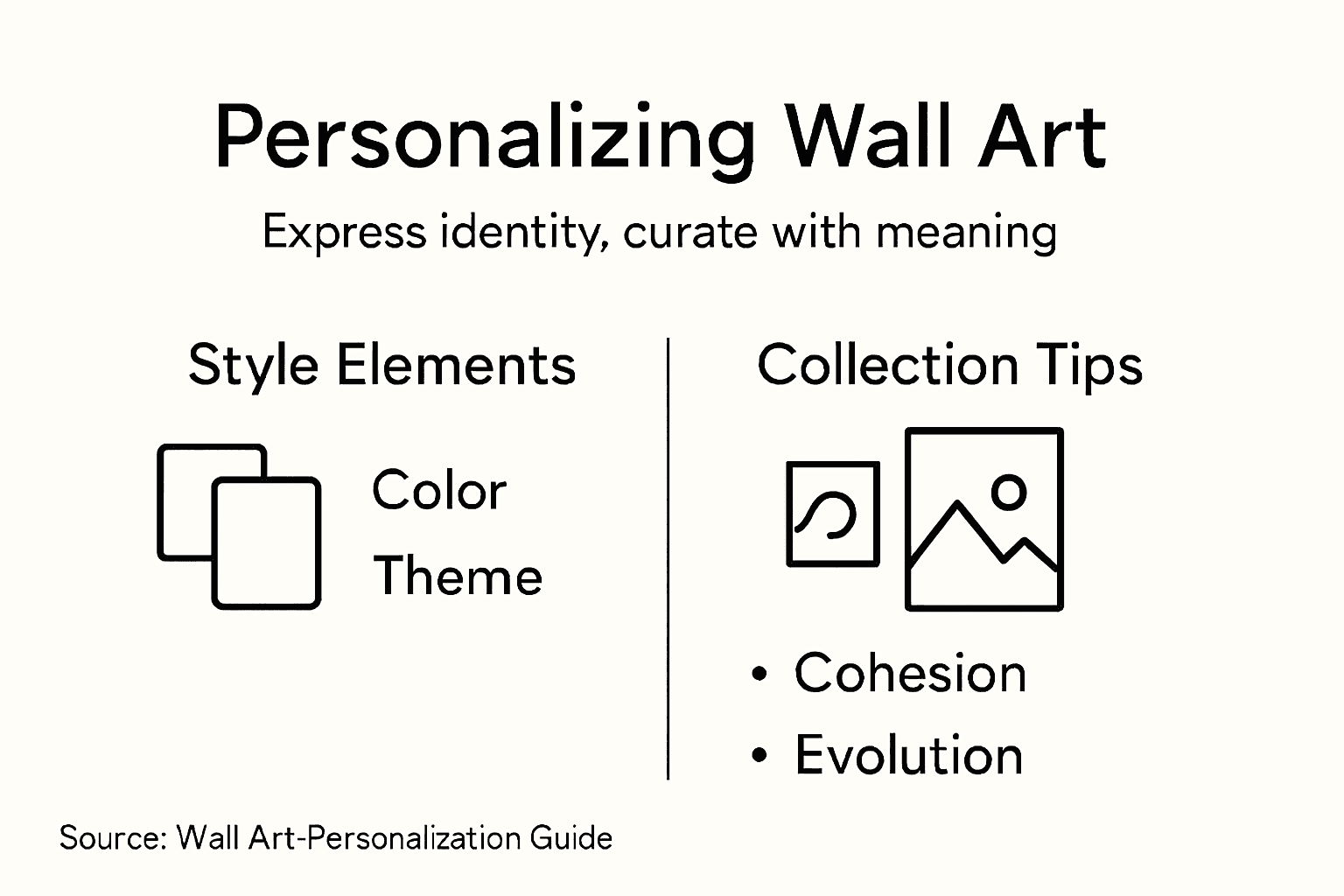 Personalizing Wall Art

Express identity, curate with meaning

Style Elements

Color

Theme

Collection Tips

• Cohesion

• Evolution

Source: Wall Art-Personalization Guide