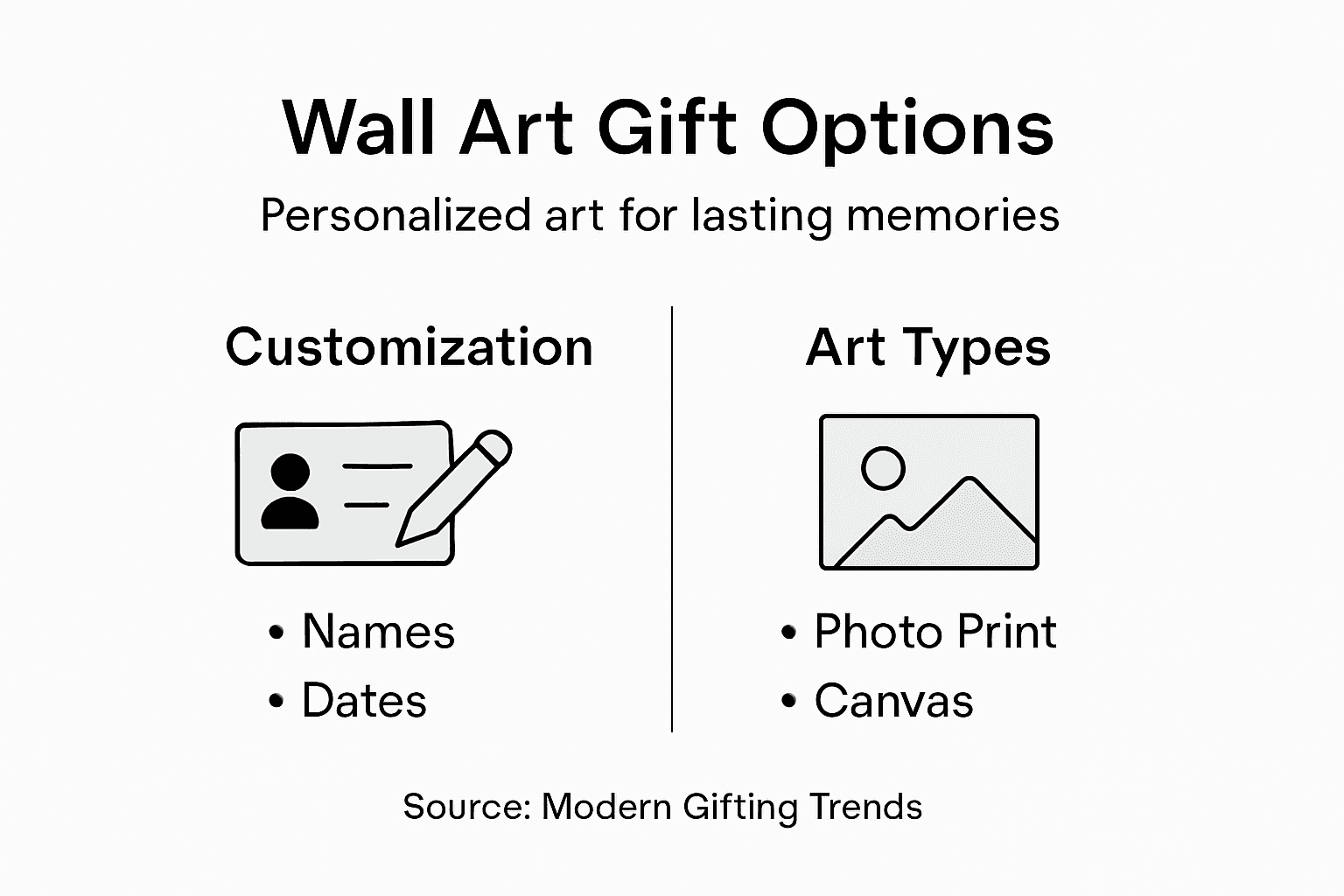 Wall Art Gift Options

Personalized art for lasting memories

Customization

• Names
• Dates

Art Types

• Photo Print
• Canvas

Source: Modern Gifting Trends