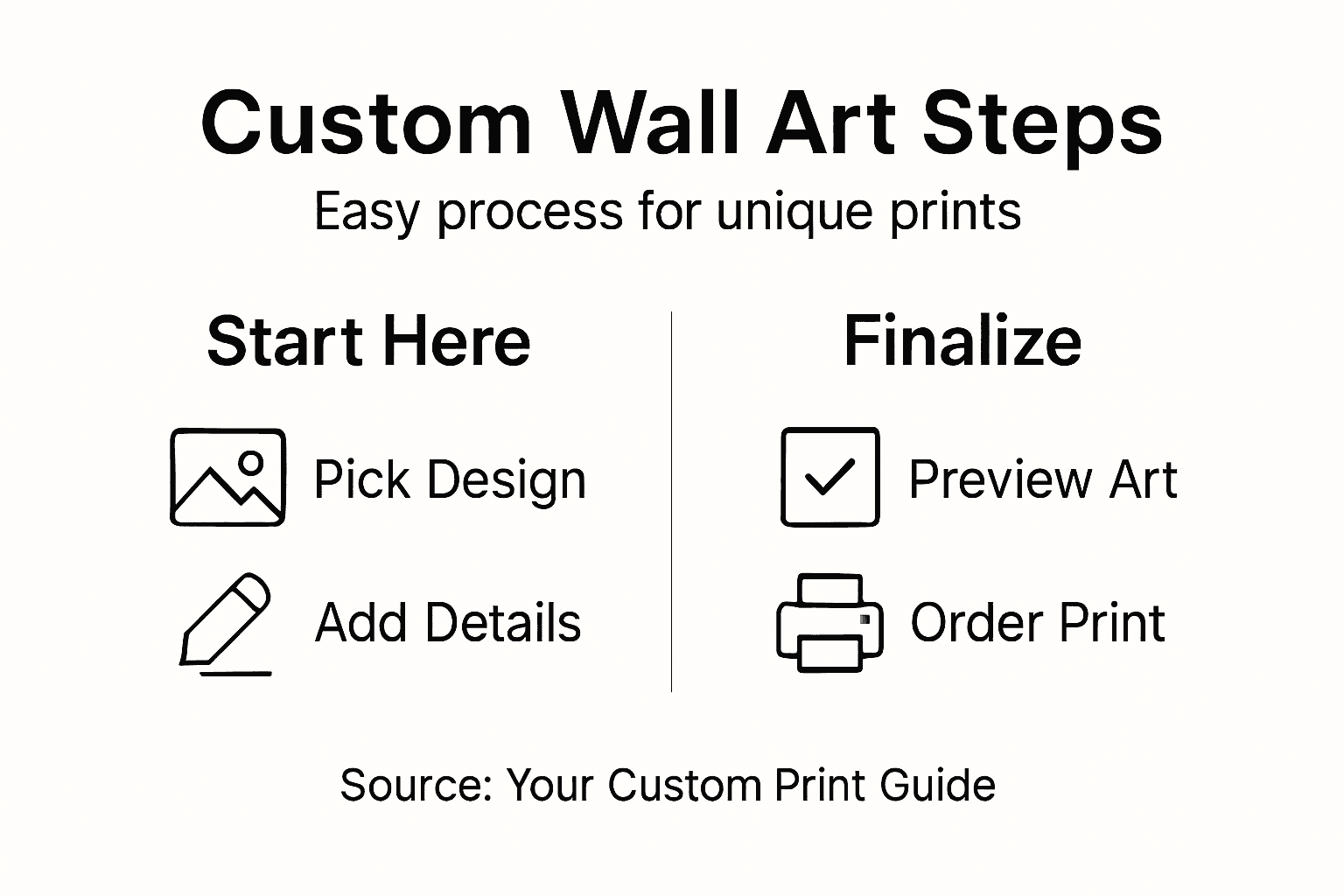 Custom Wall Art Steps

Easy process for unique prints

Start Here

Pick Design

Add Details

Finalize

Preview Art

Order Print

Source: Your Custom Print Guide