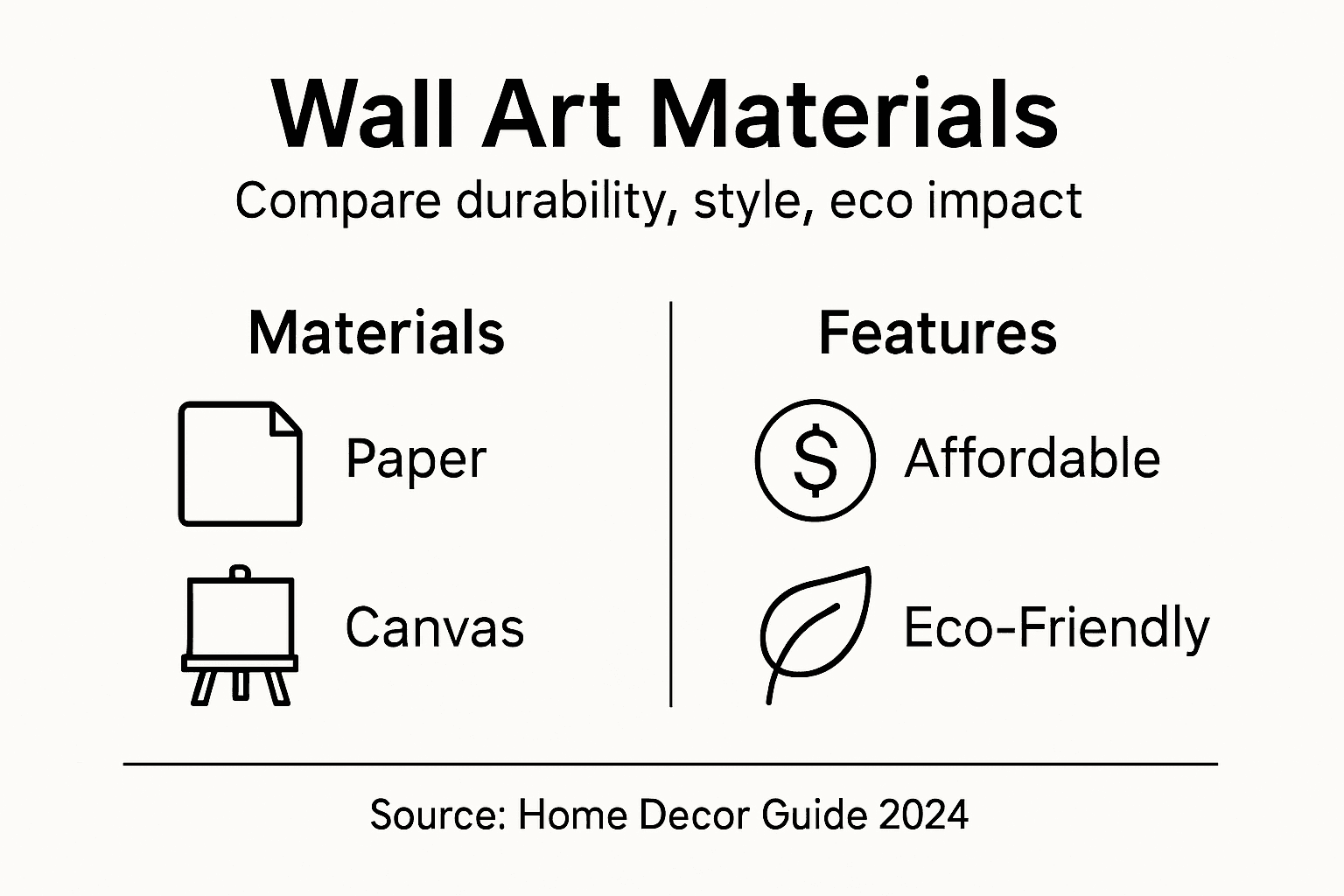 Wall Art Materials

Compare durability, style, eco impact

Materials

Paper

Canvas

Features

$

Affordable

Eco-Friendly

Source: Home Decor Guide 2024