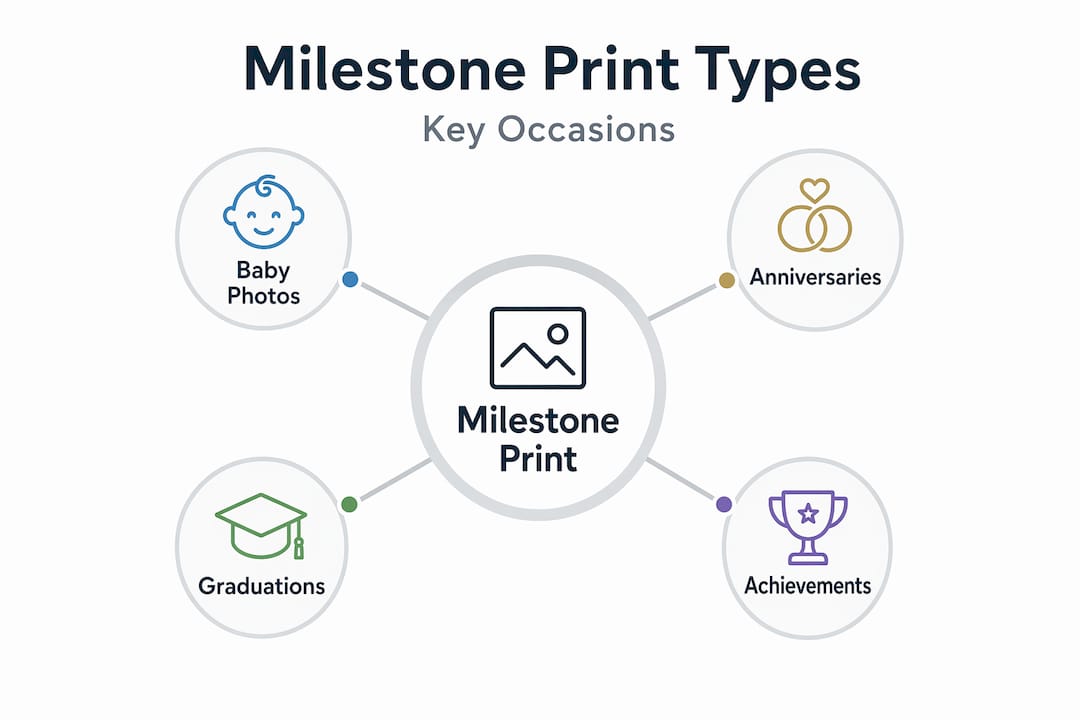 Milestone Print Types

Key Occasions

Baby Photos

Anniversaries

Milestone Print

Graduations

Achievements