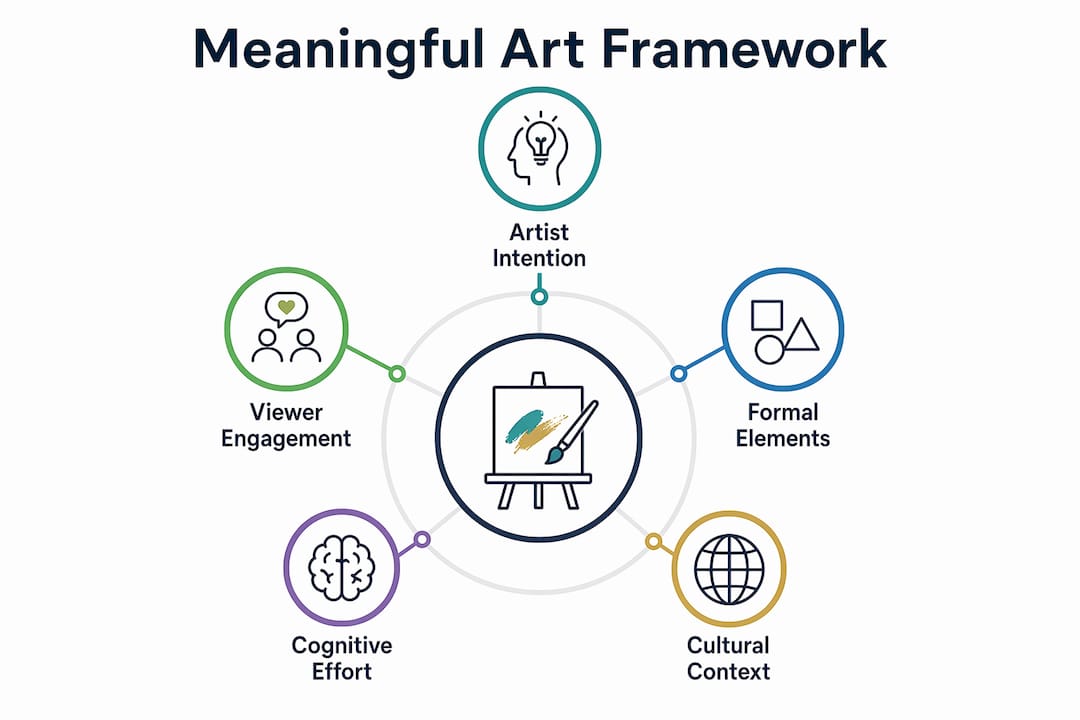 Meaningful Art Framework

Artist Intention

Viewer Engagement

Formal Elements

Cognitive Effort

Cultural Context