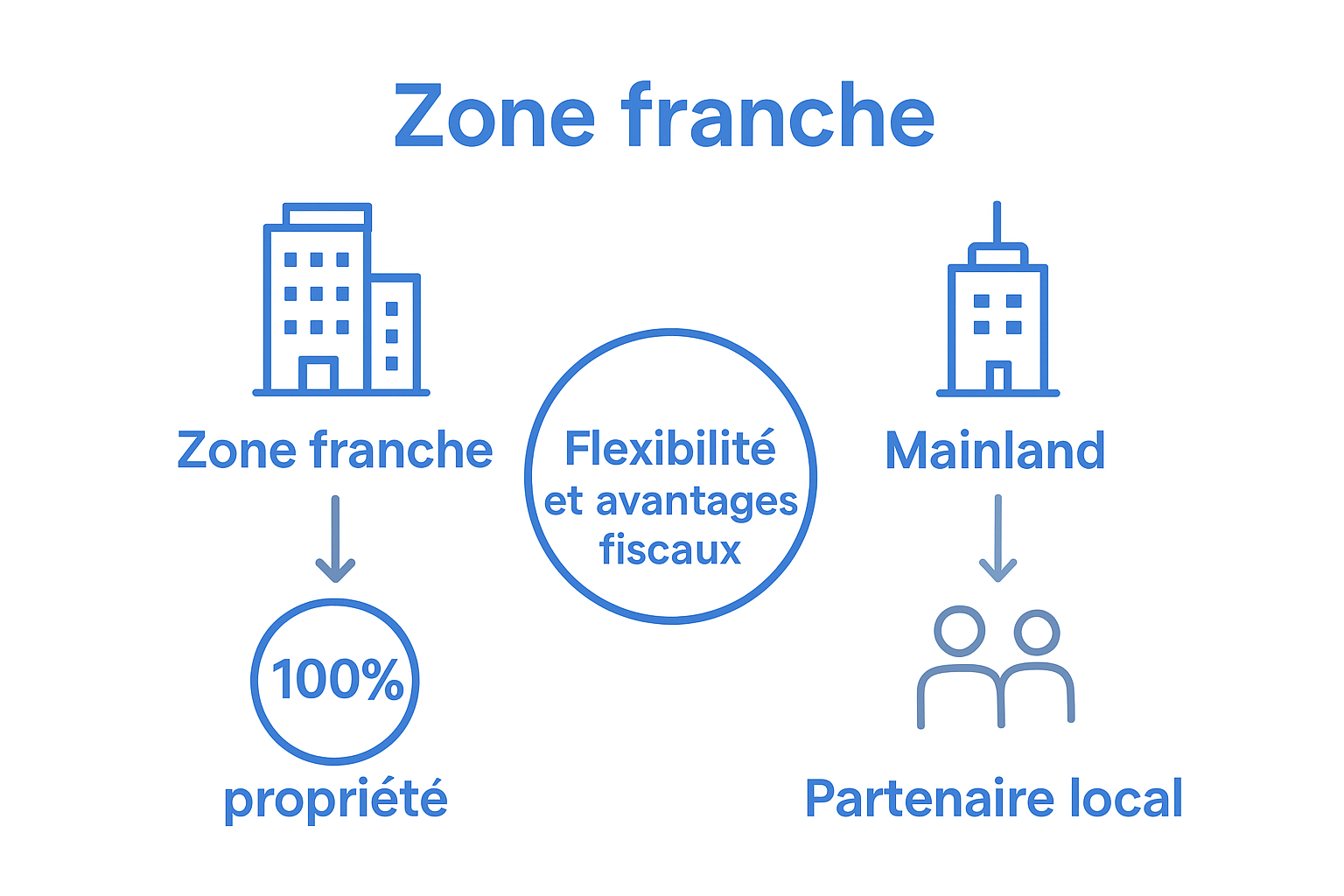 Zone franche

Zone franche

100%

propriété

Flexibilité et avantages fiscaux

Mainland

Partenaire local