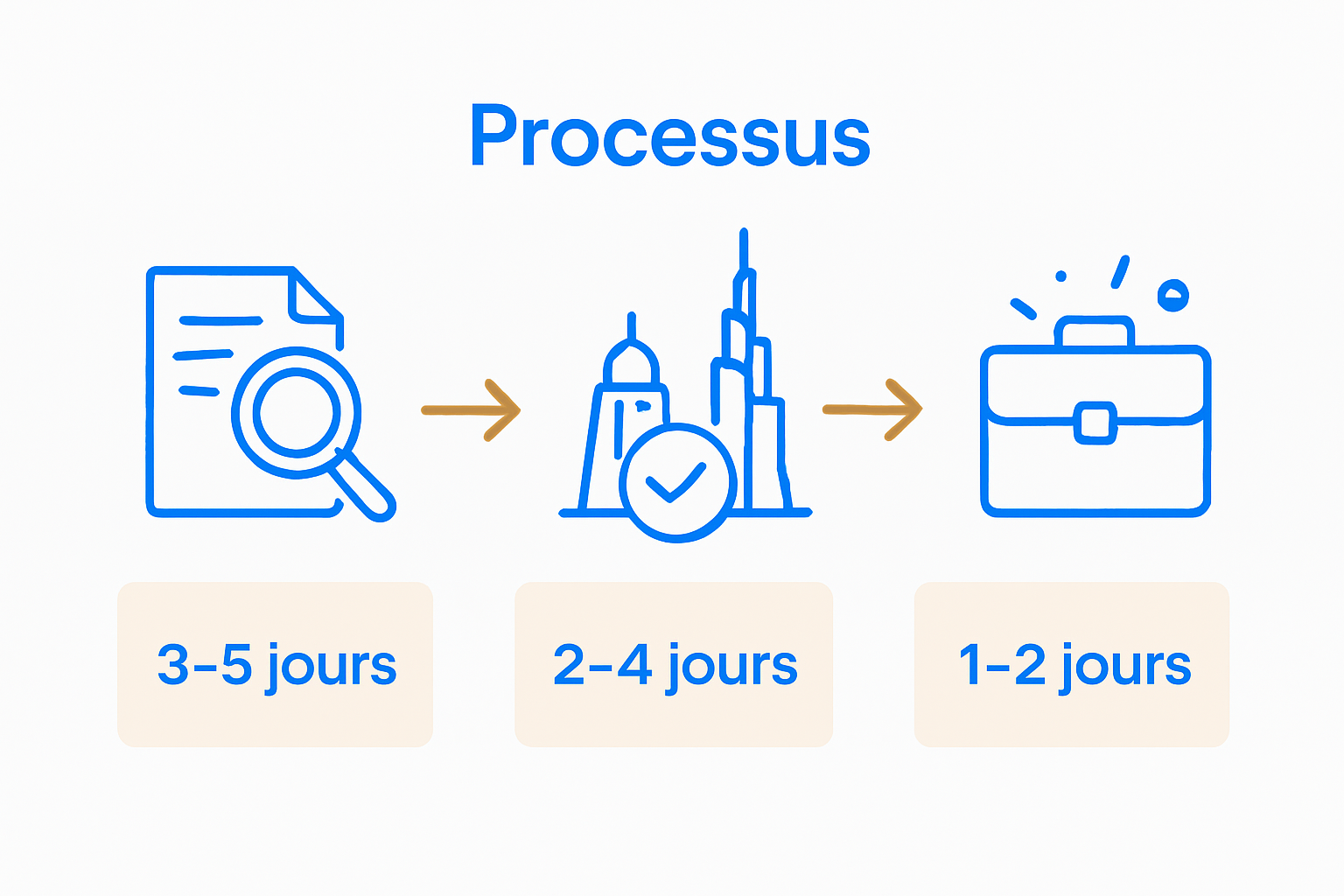 Processus

3-5 jours

2-4 jours

1-2 jours