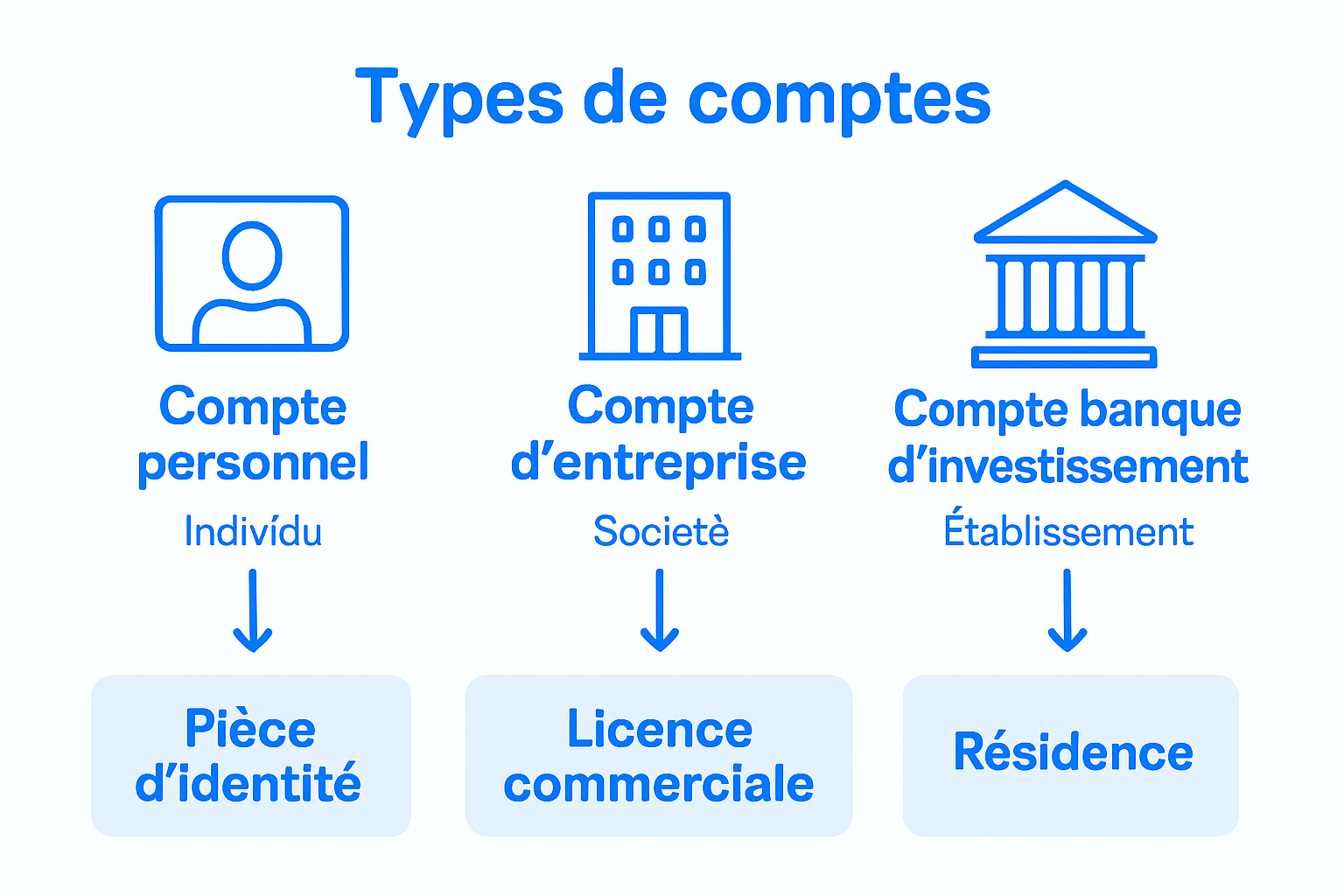 Types de comptes

Compte personnel

Indivídu

Pièce d'identité

Compte d'entreprise

Societè

Licence commerciale

Compte banque d'investissement

Établissement

Résidence