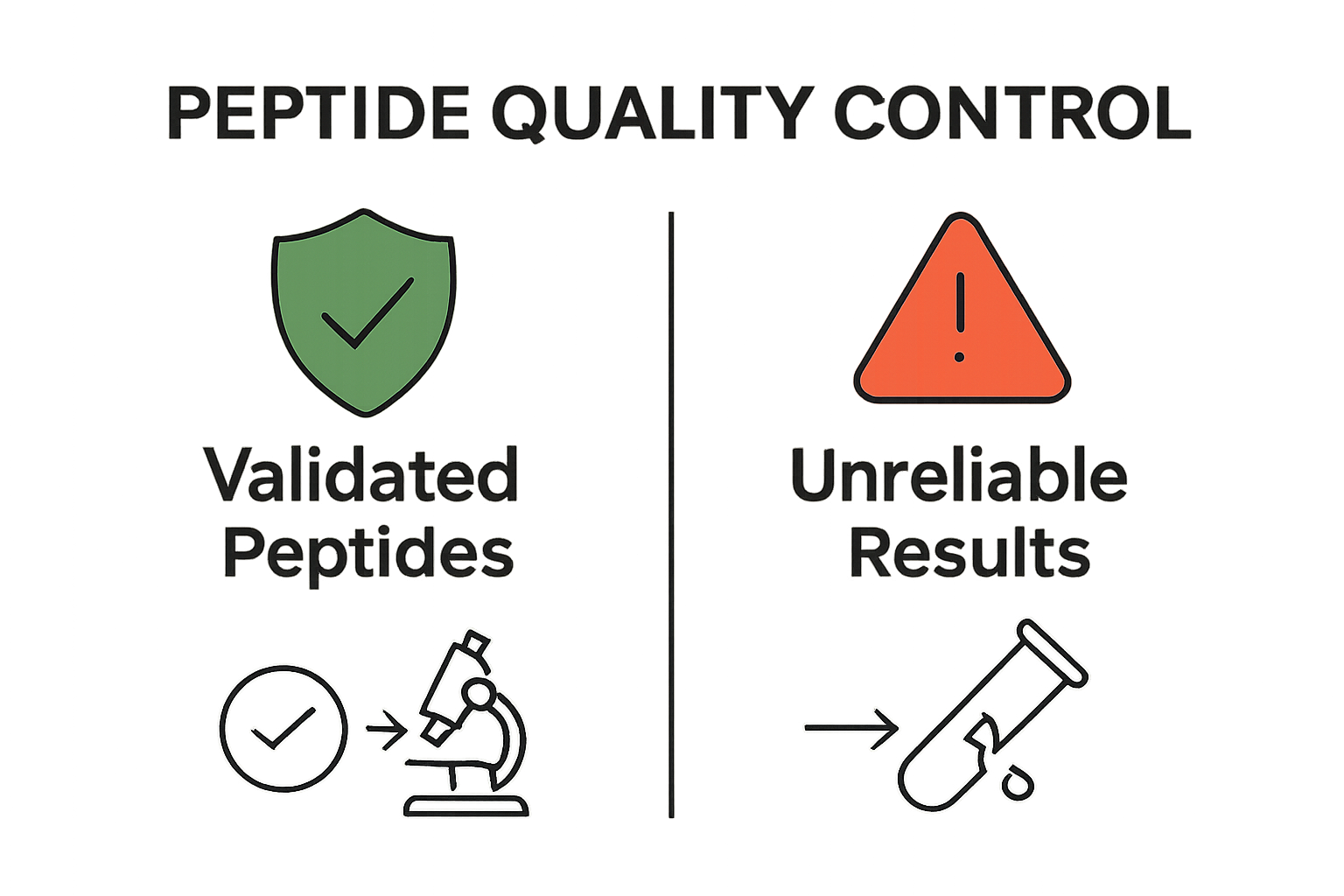 PEPTIDE QUALITY CONTROL

Validated Peptides

Unreliable Results