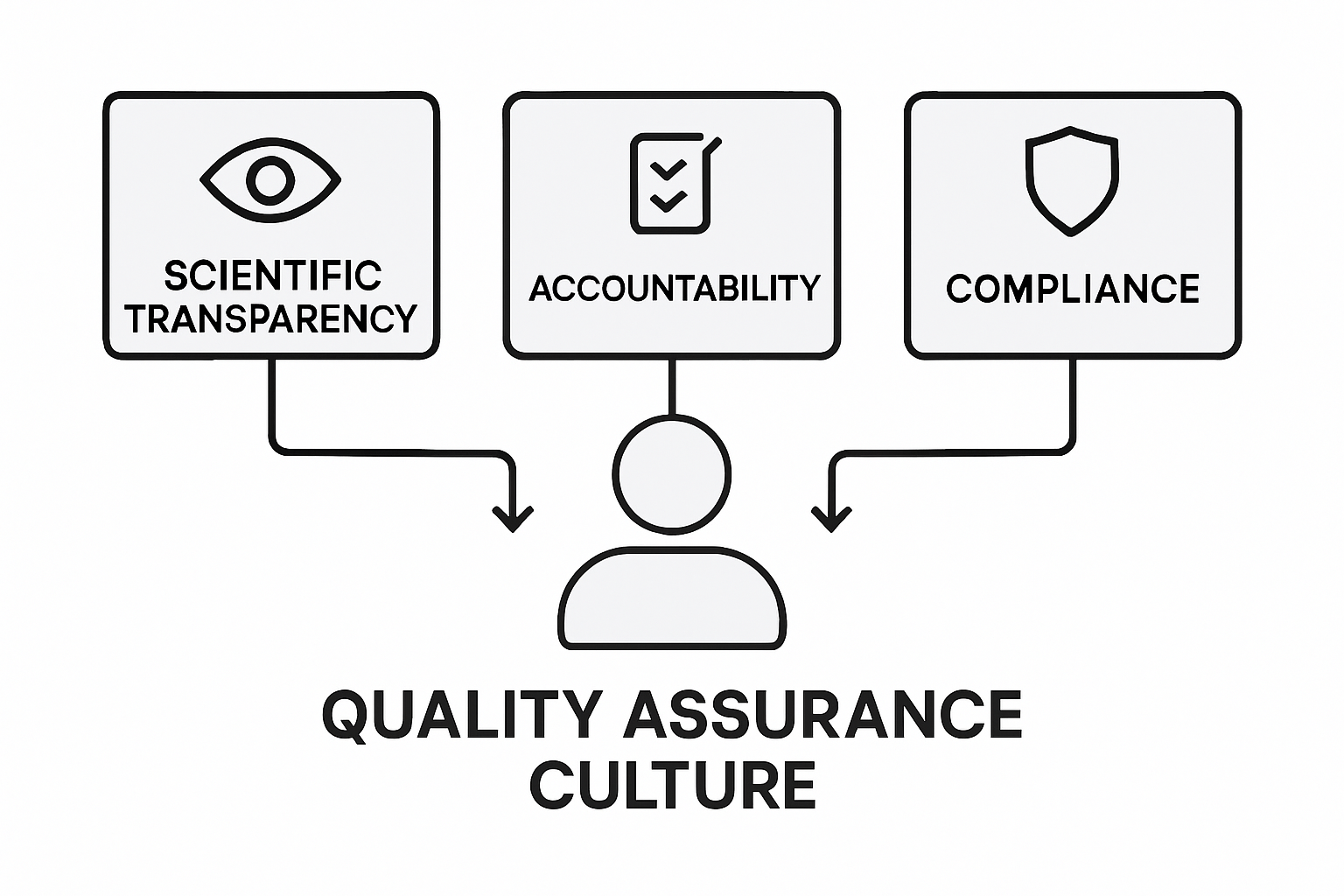 SCIENTIFIC TRANSPARENCY

ACCOUNTABILITY

COMPLIANCE

QUALITY ASSURANCE CULTURE