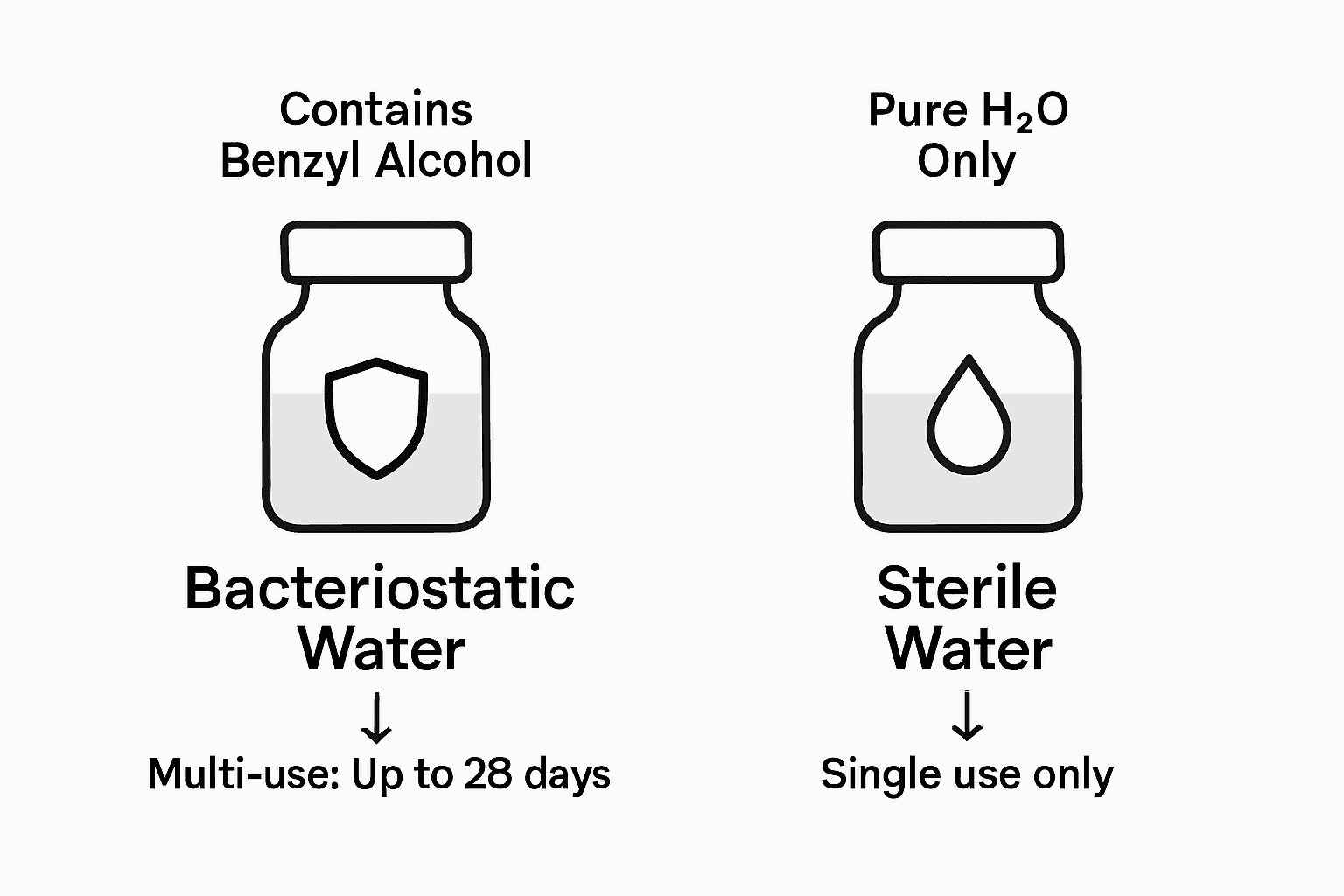 Contains Benzyl Alcohol

Bacteriostatic Water

↓

Multi-use: Up to 28 days

Pure $H_2O$ Only

Sterile Water

↓

Single use only