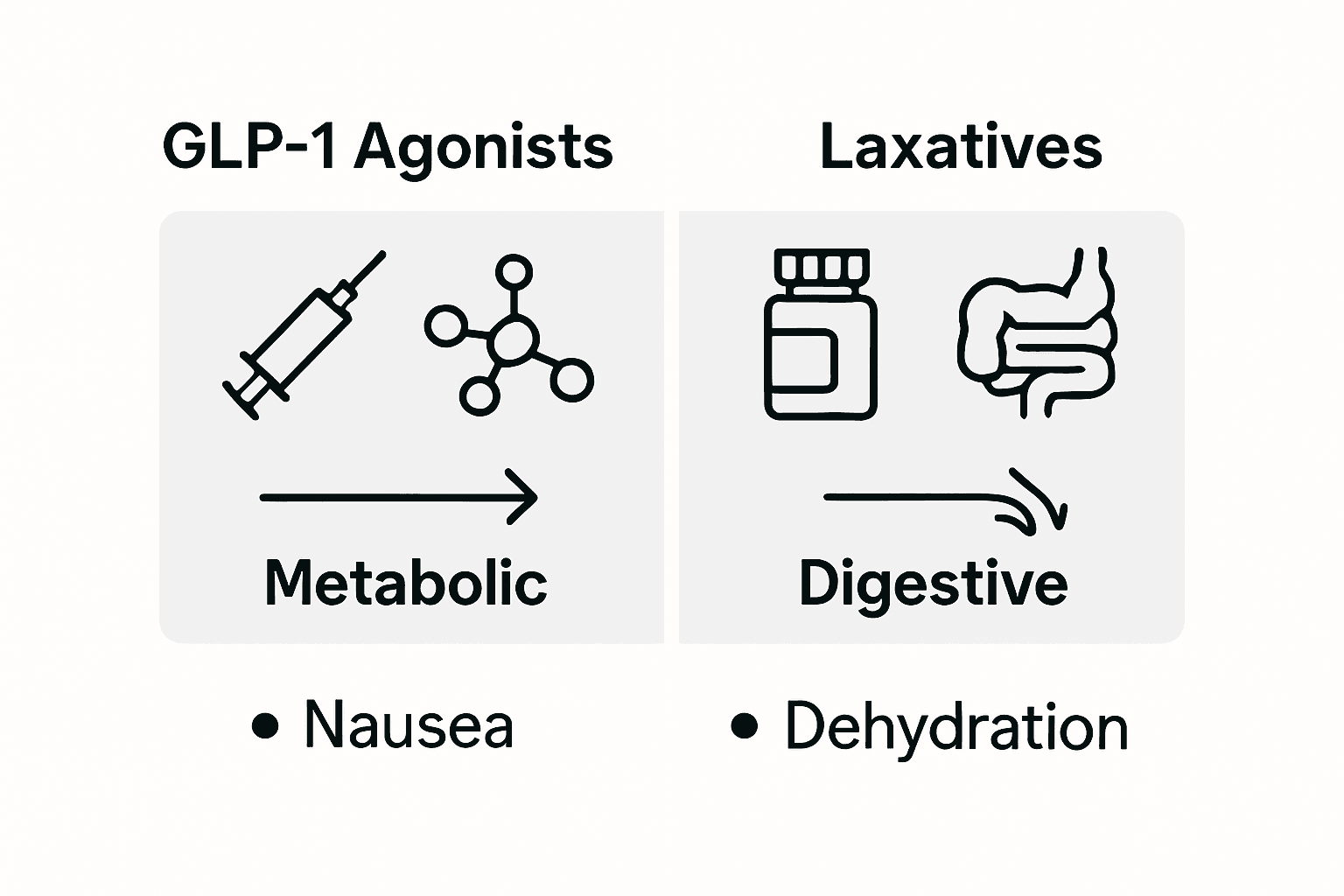 GLP-1 Agonists

Metabolic

• Nausea

Laxatives

Digestive

• Dehydration