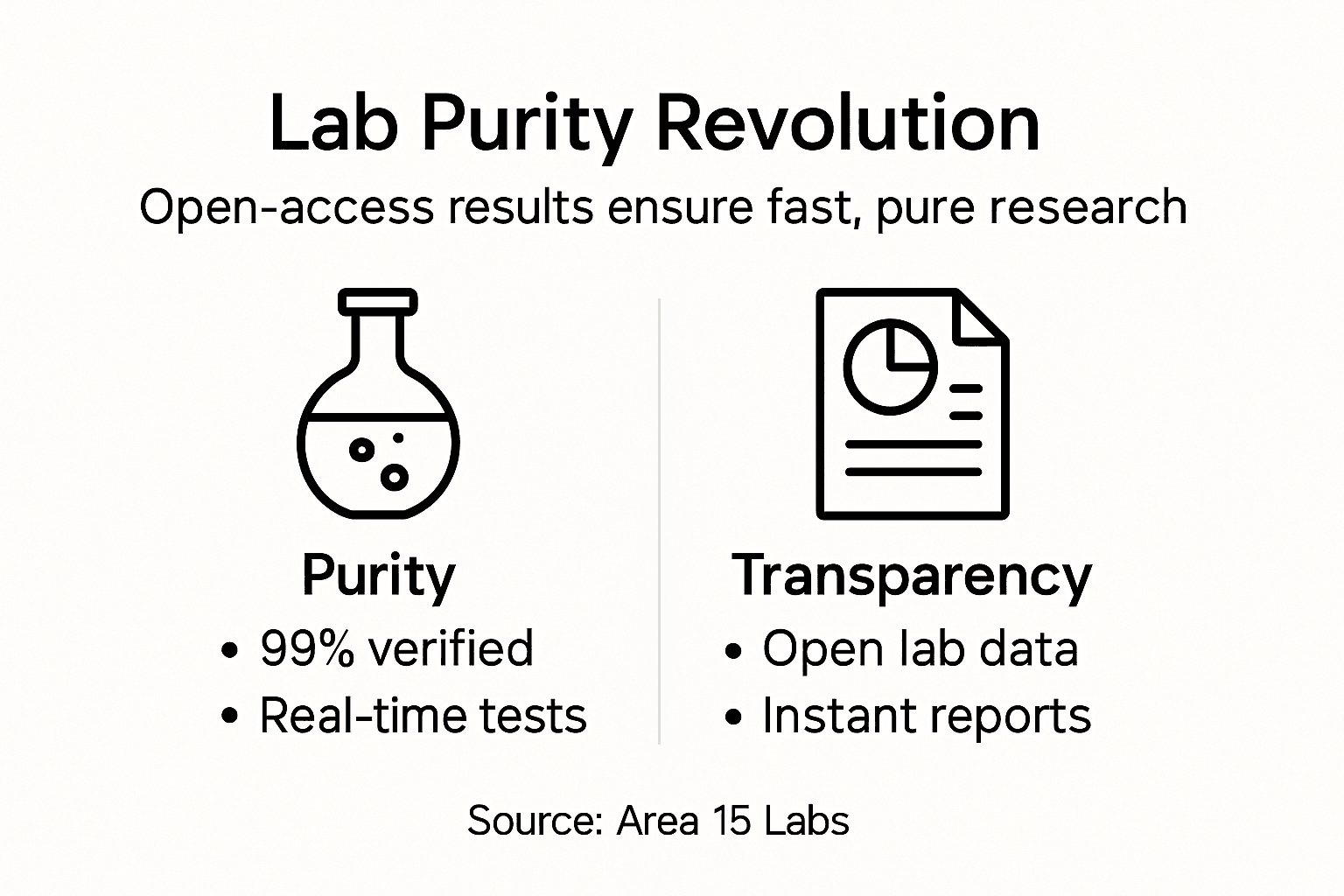 Lab Purity Revolution

Open-access results ensure fast, pure research

Purity
• 99% verified
• Real-time tests

Transparency
• Open lab data
• Instant reports

Source: Area 15 Labs