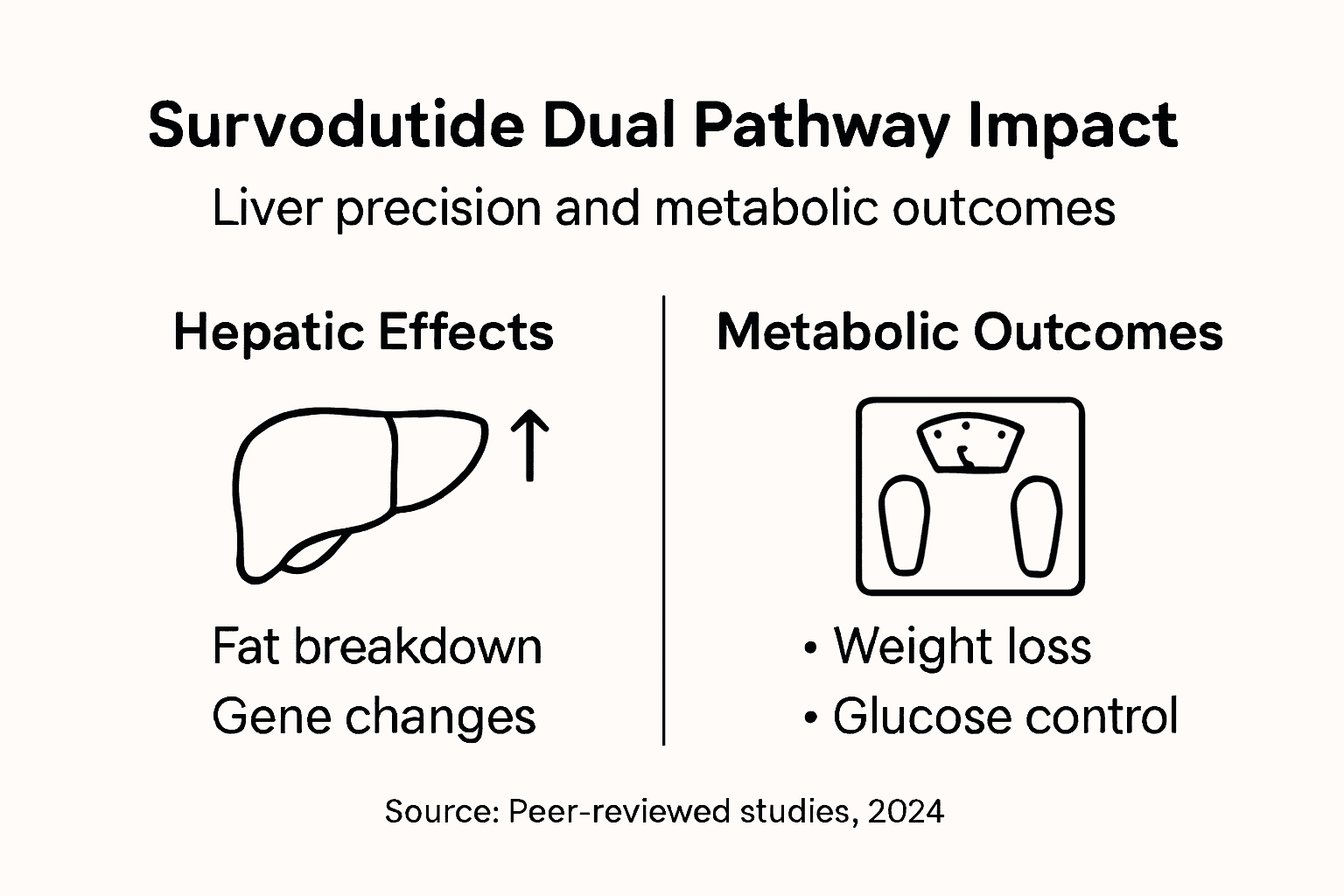 Survodutide Dual Pathway Impact

Liver precision and metabolic outcomes

Hepatic Effects

↑

Fat breakdown
Gene changes

Metabolic Outcomes

• Weight loss
• Glucose control

Source: Peer-reviewed studies, 2024