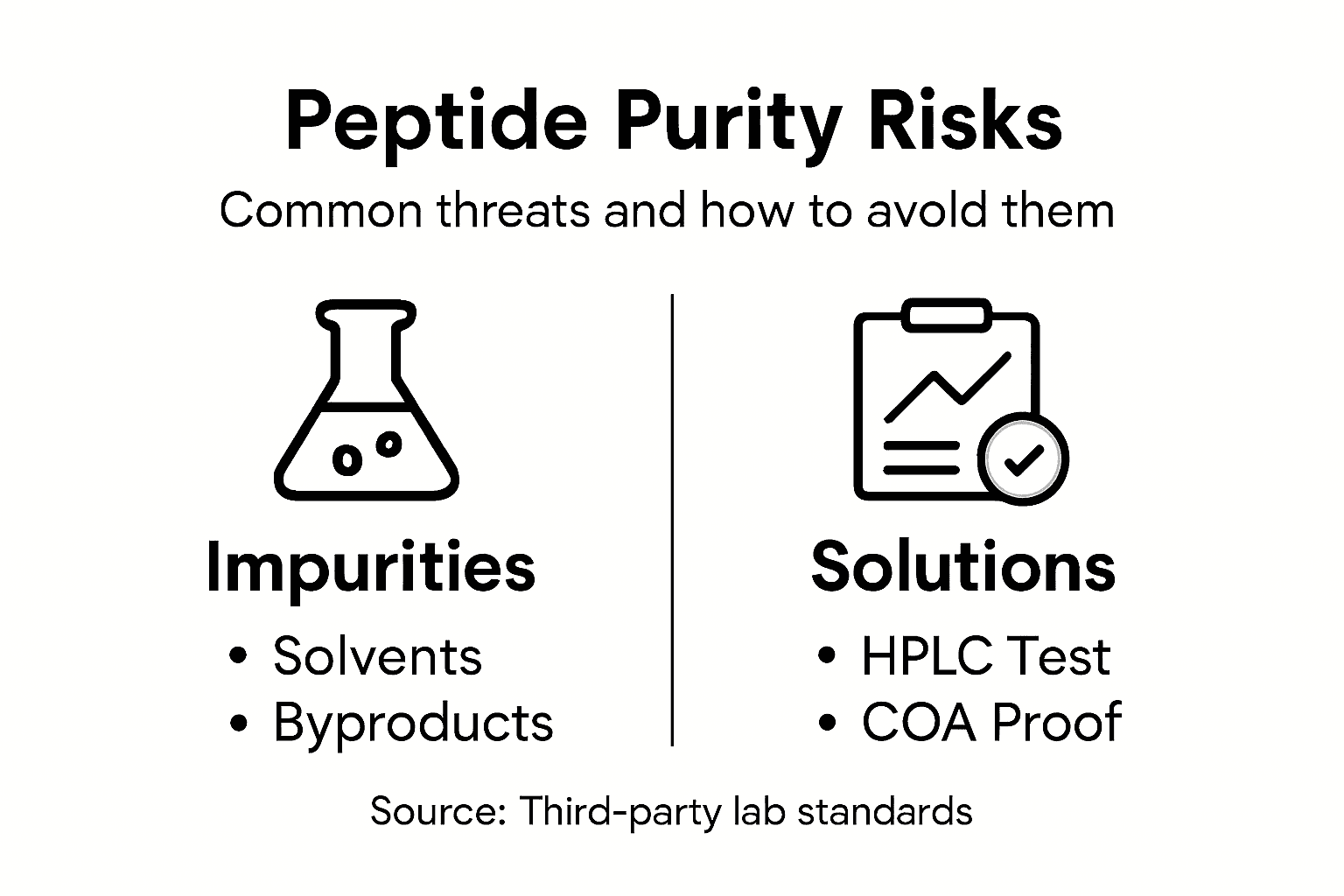 Peptide Purity Risks

Common threats and how to avold them

Impurities
• Solvents
• Byproducts

Solutions
• HPLC Test
• COA Proof

Source: Third-party lab standards