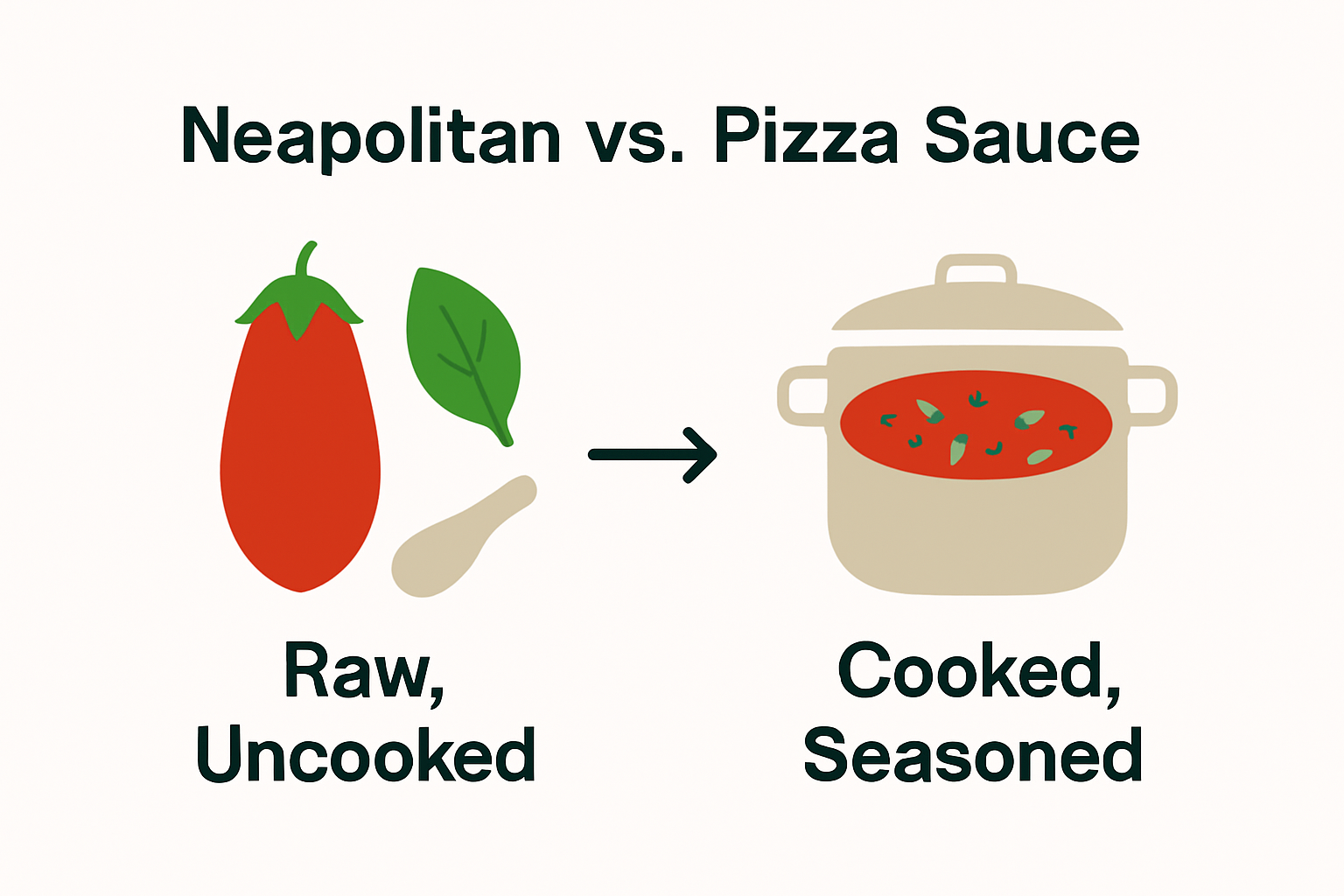 Neapolitan vs. Pizza Sauce

Raw, Uncooked

Cooked, Seasoned