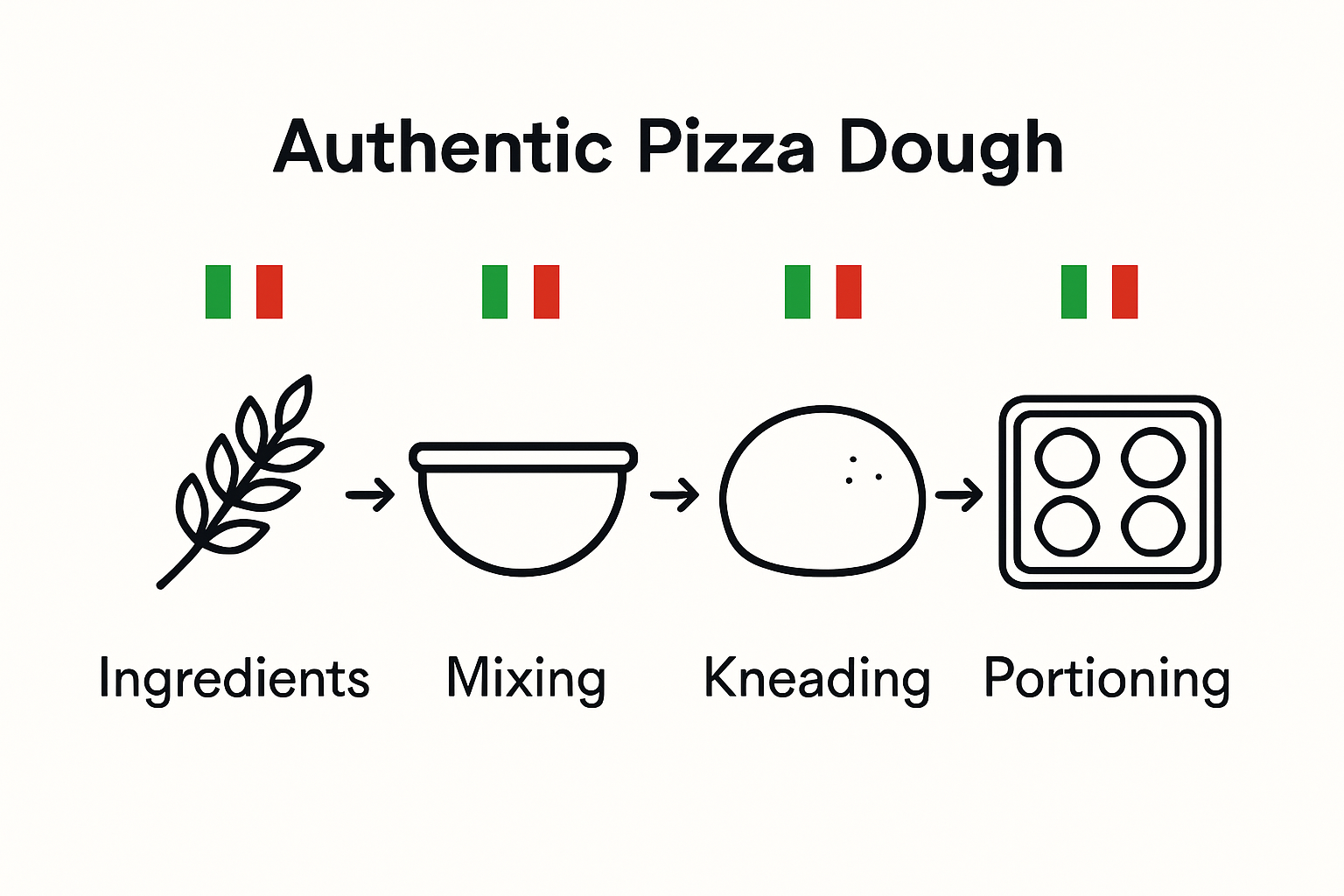 Authentic Pizza Dough

Ingredients Mixing Kneading Portioning