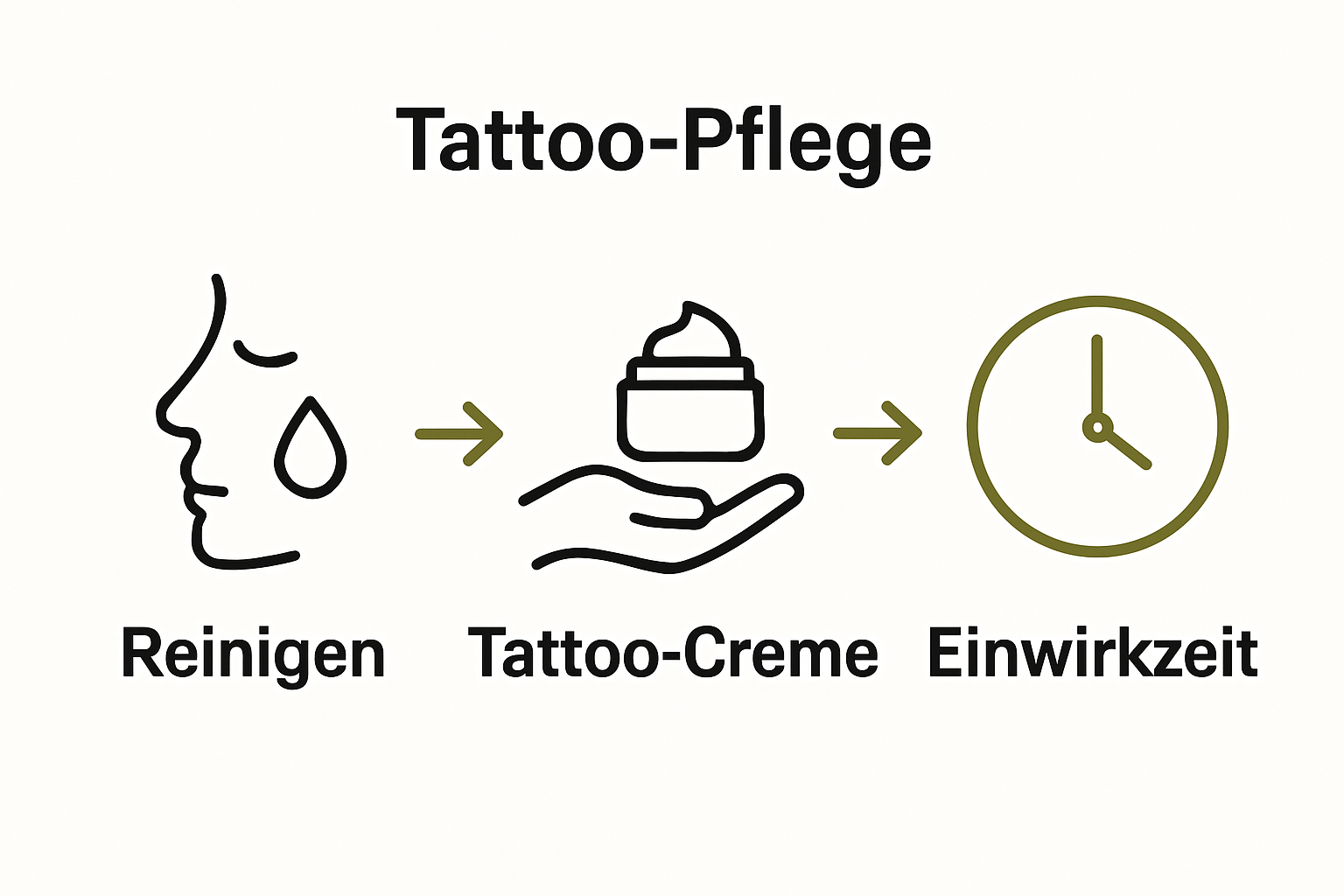 Tattoo-Pflege

Reinigen

Tattoo-Creme

Einwirkzeit