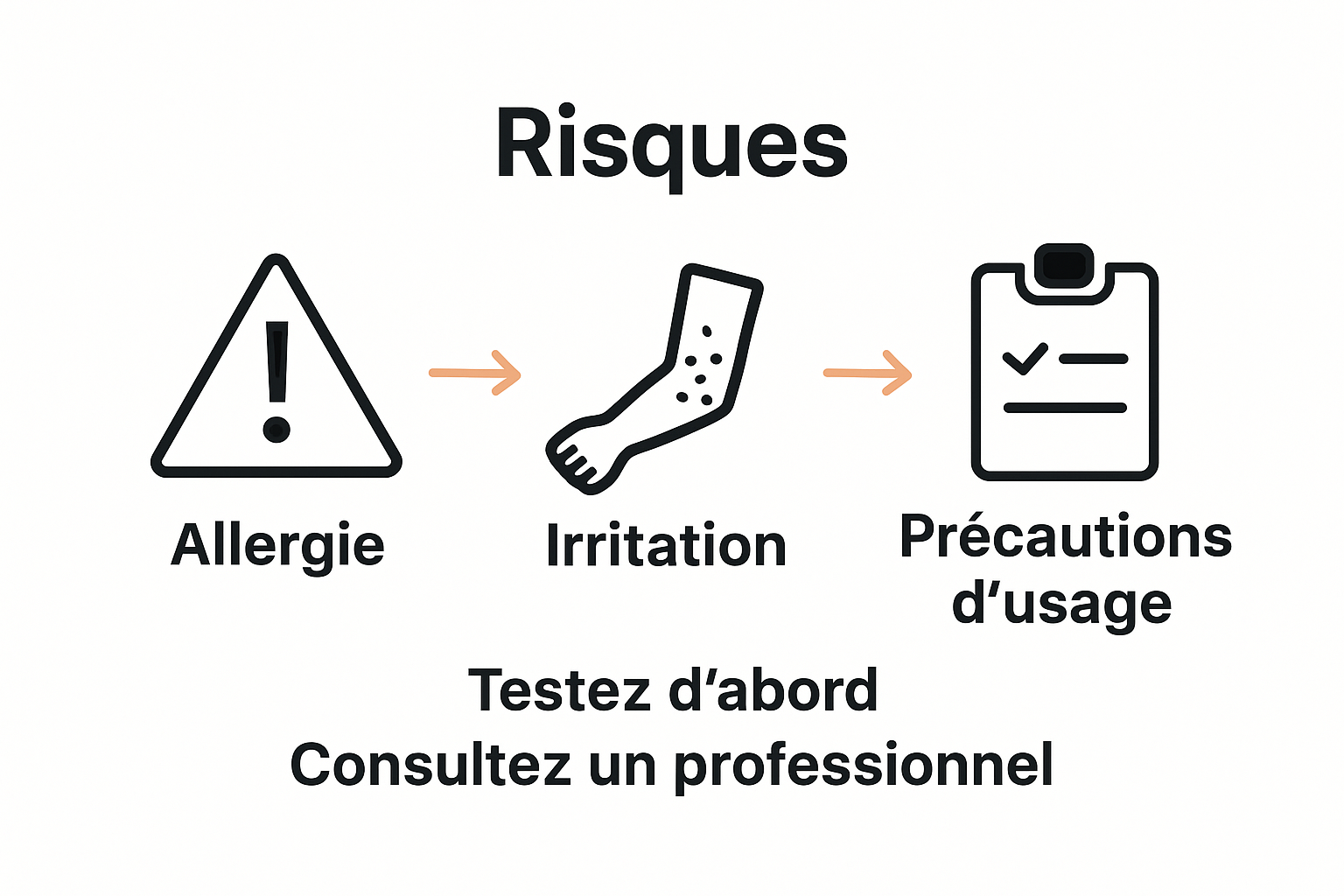 Risques

Allergie

Irritation

Précautions d’usage

Testez d’abord
Consultez un professionnel