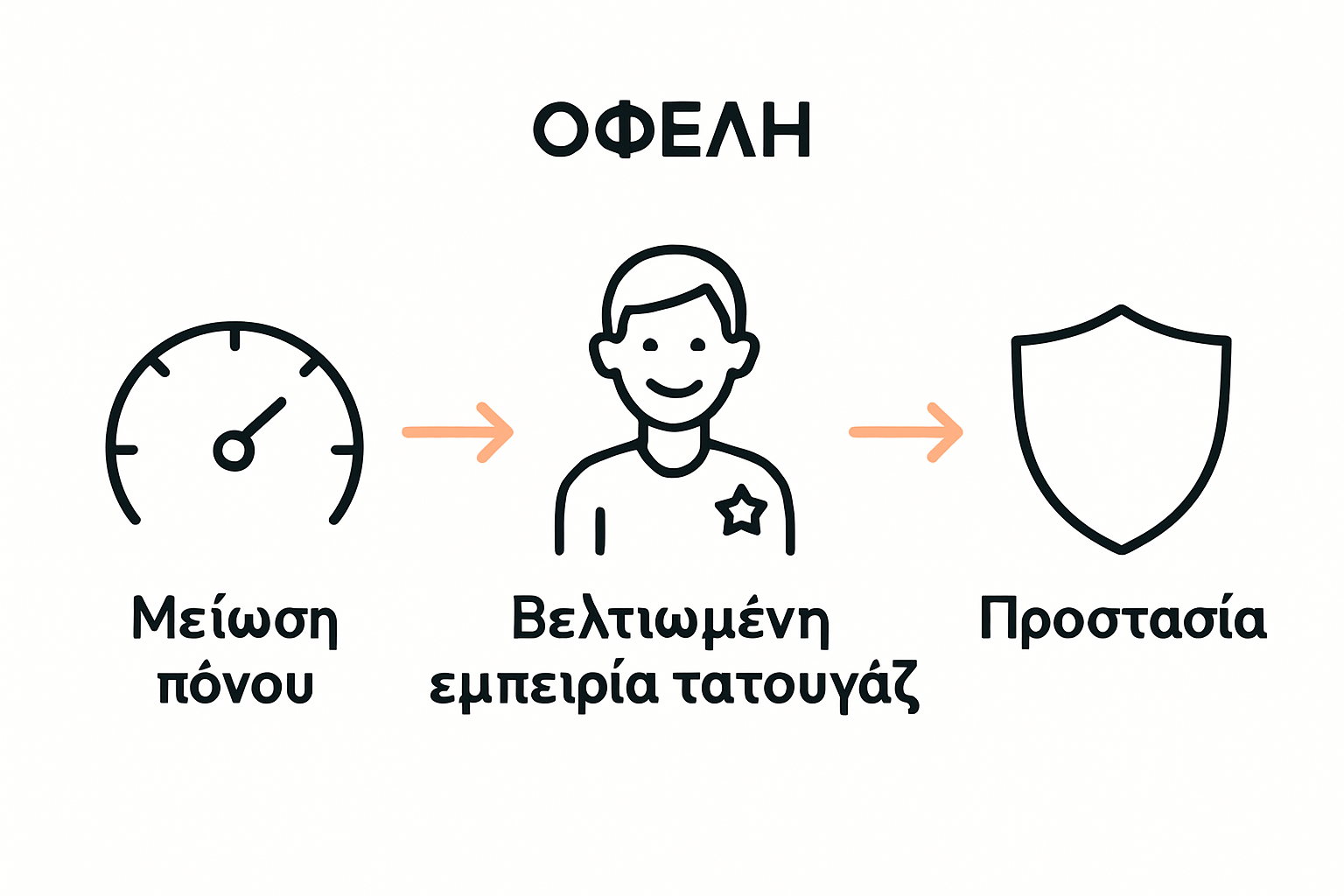 ΟΦΕΛΗ

Μείωση πόνου

Βελτιωμένη εμπειρία τατουγάζ

Προστασία