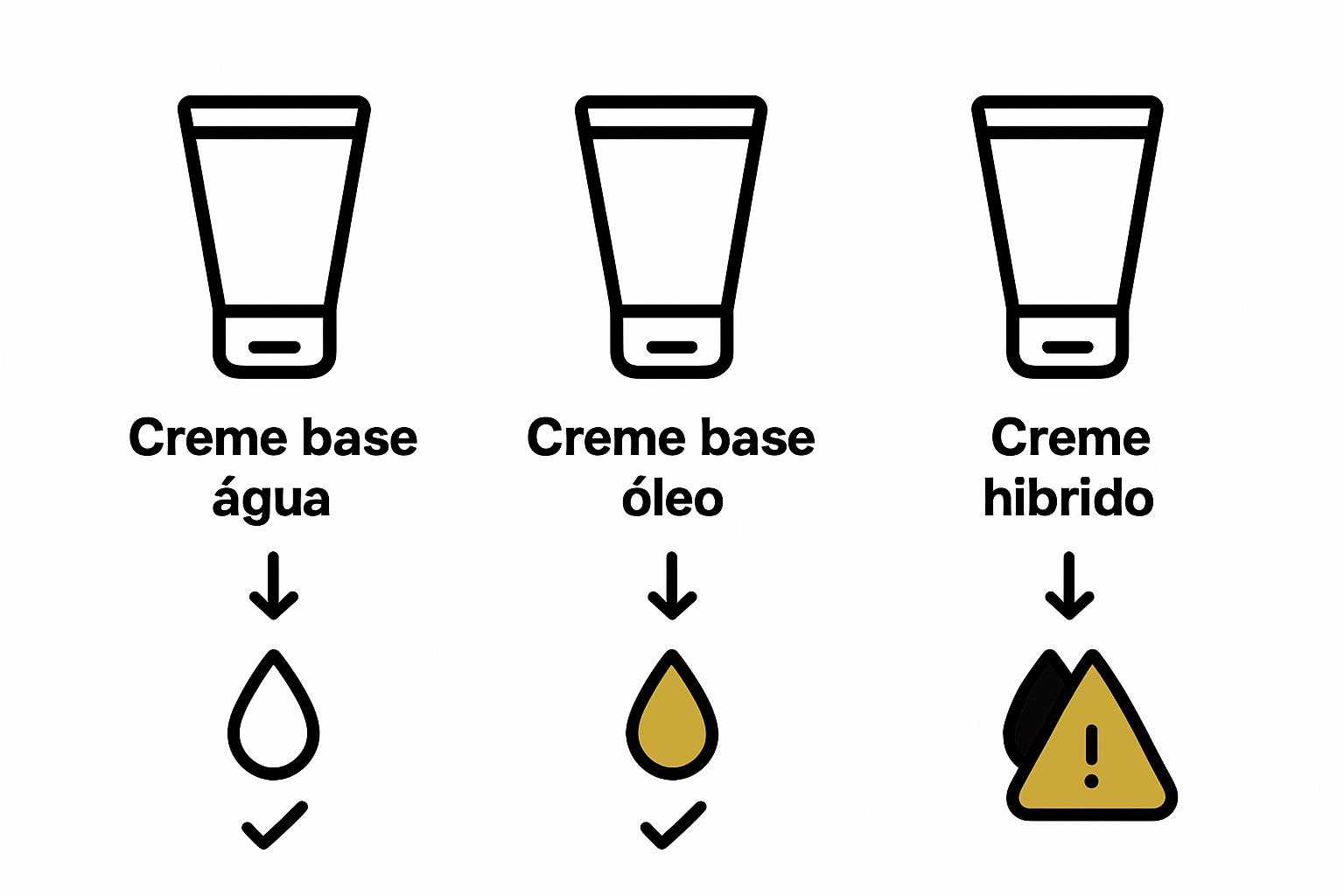 Creme base água

Creme base óleo

Creme hibrido