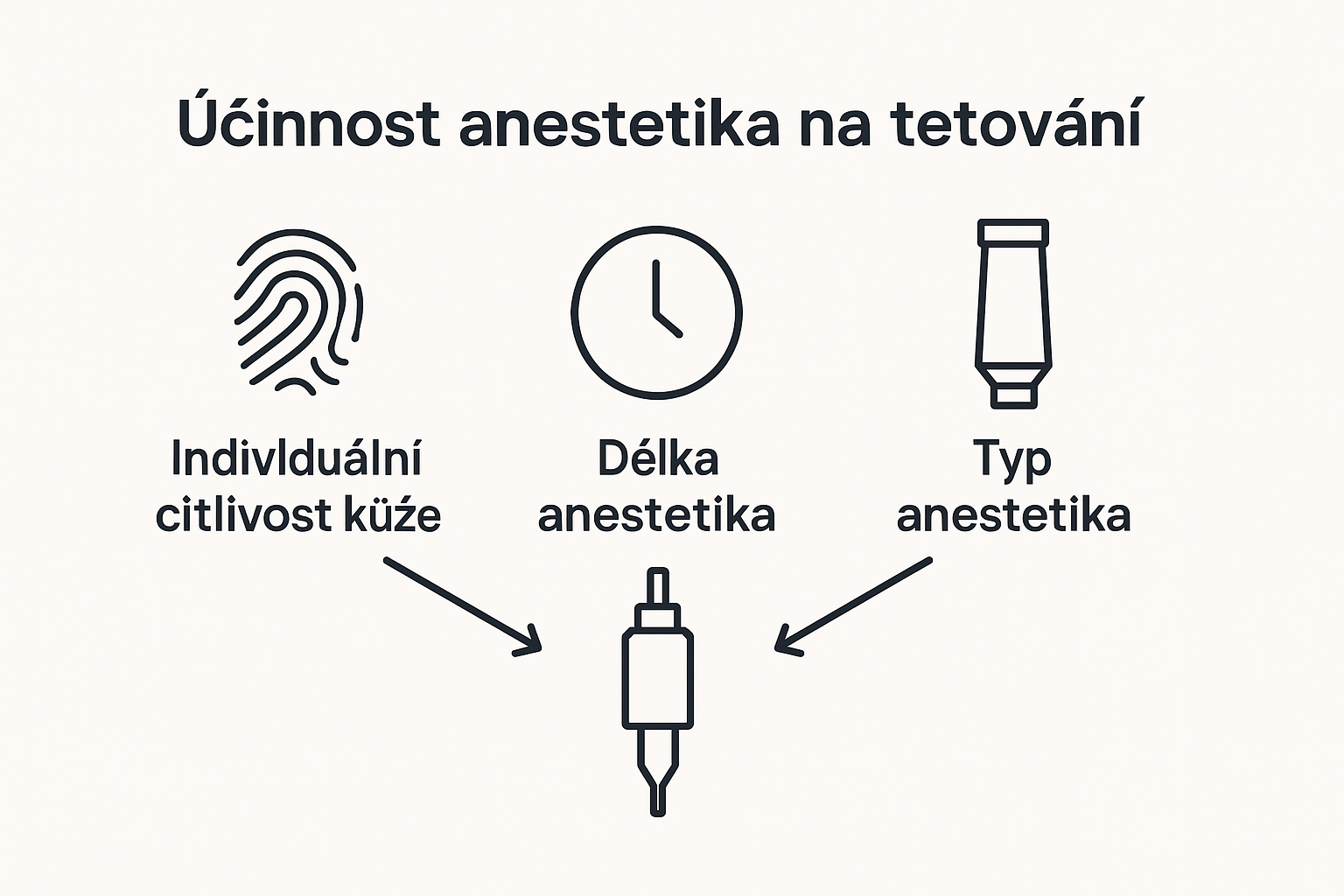 Úćinnost anestetika na tetování

Individuální citlivost küźe

Délka anestetika

Typ anestetika