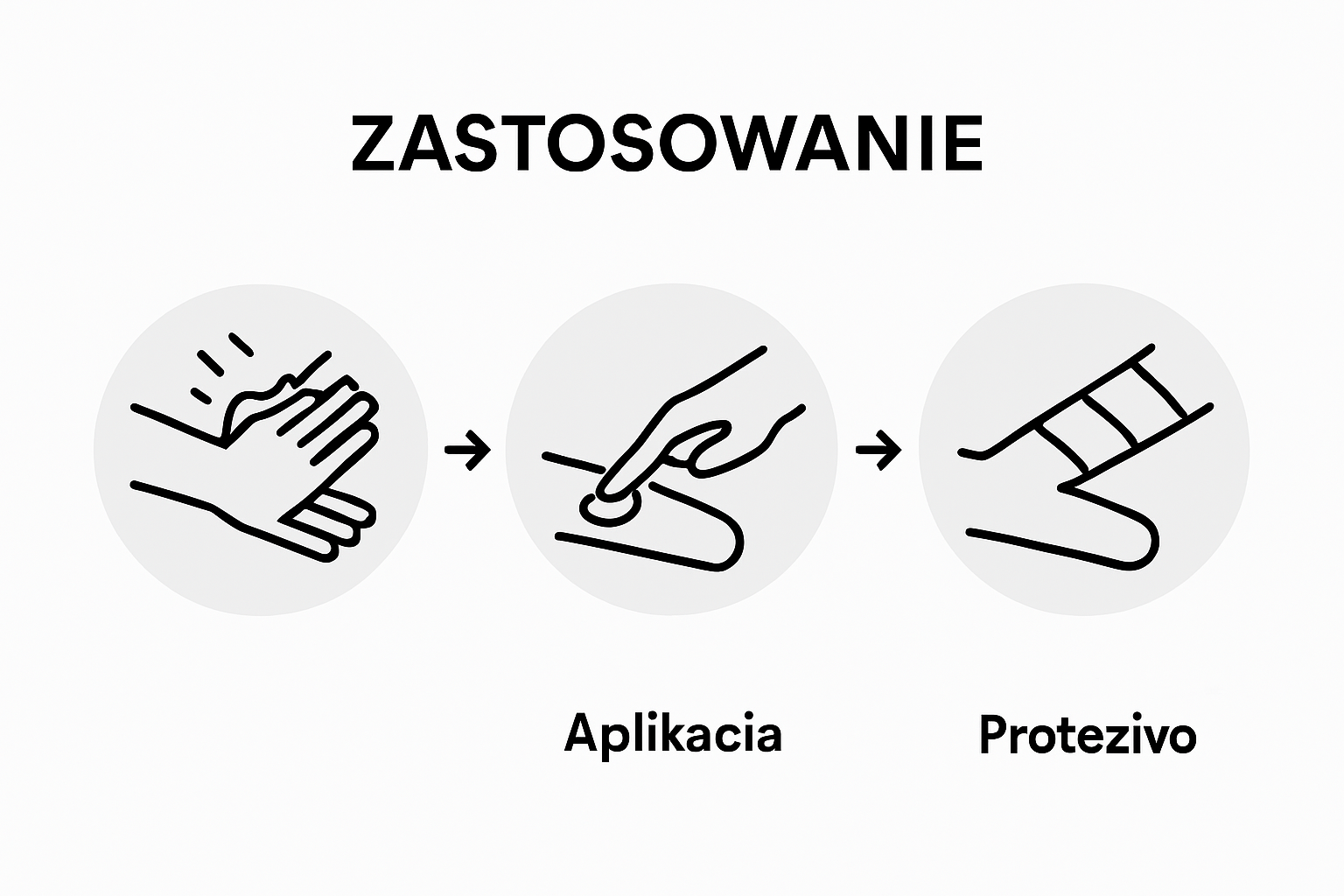 ZASTOSOWANIE

Aplikacia

Protezivo