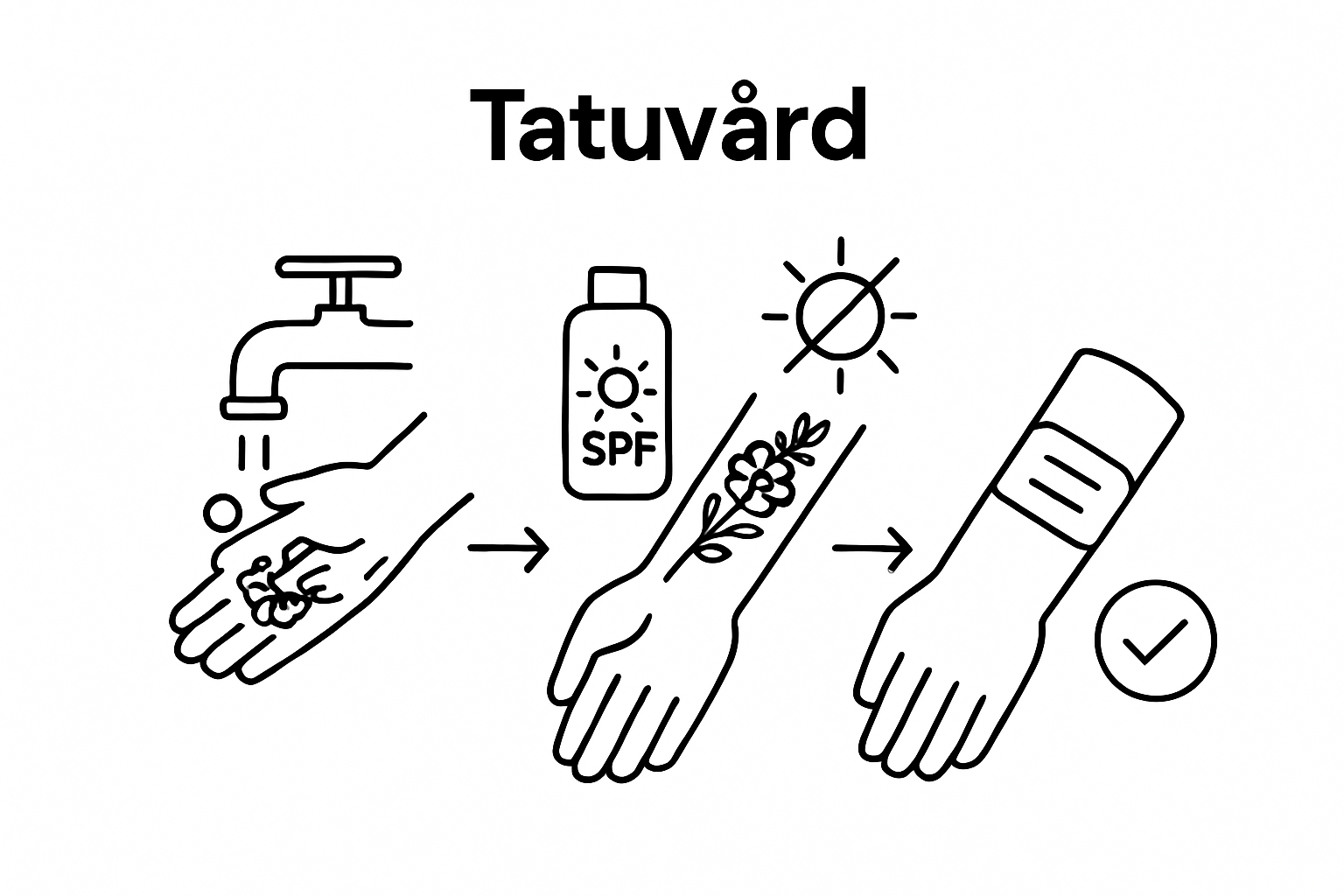 Tatuvård

SPF