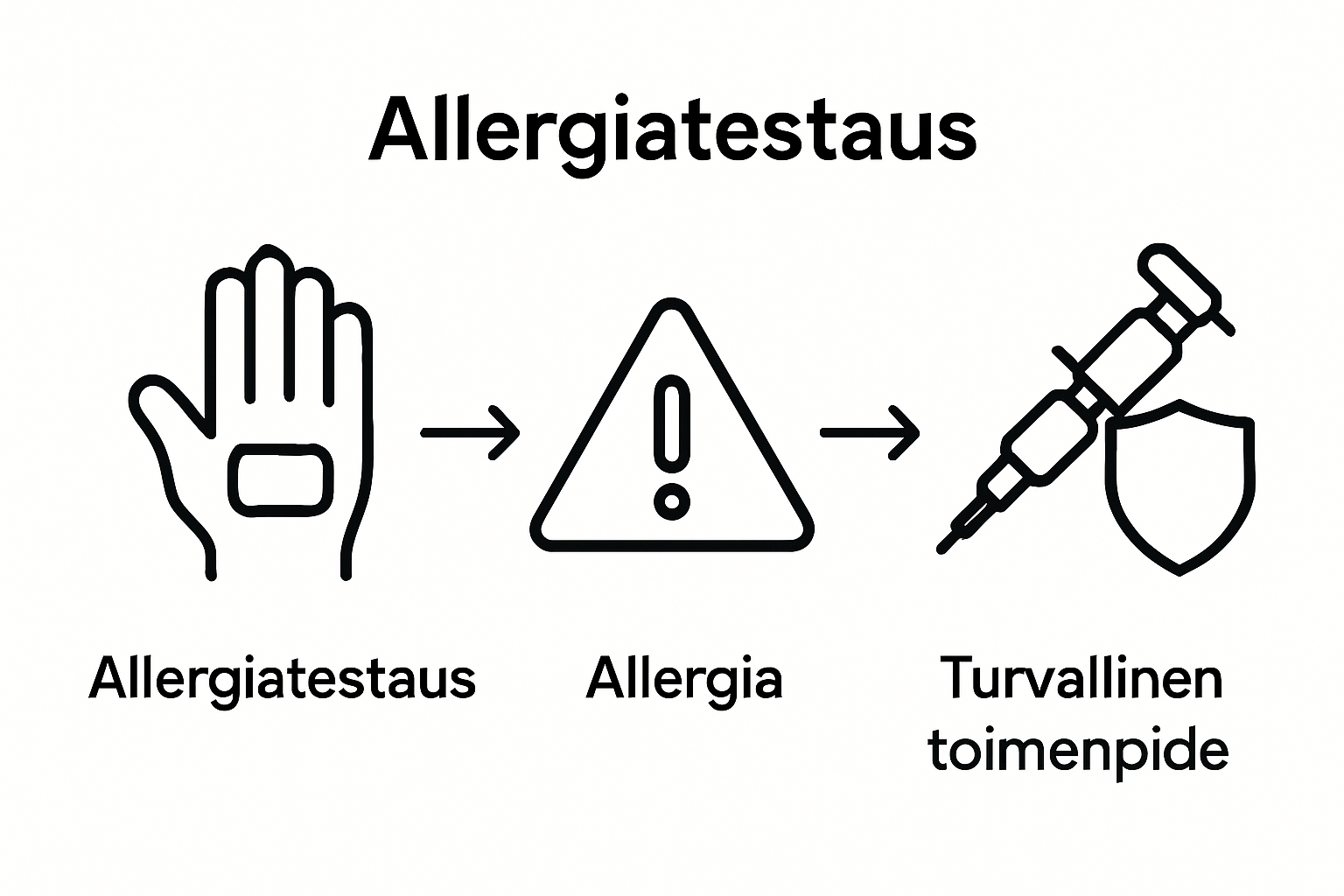 Allergiatestaus

Allergiatestaus

Allergia

Turvallinen toimenpide