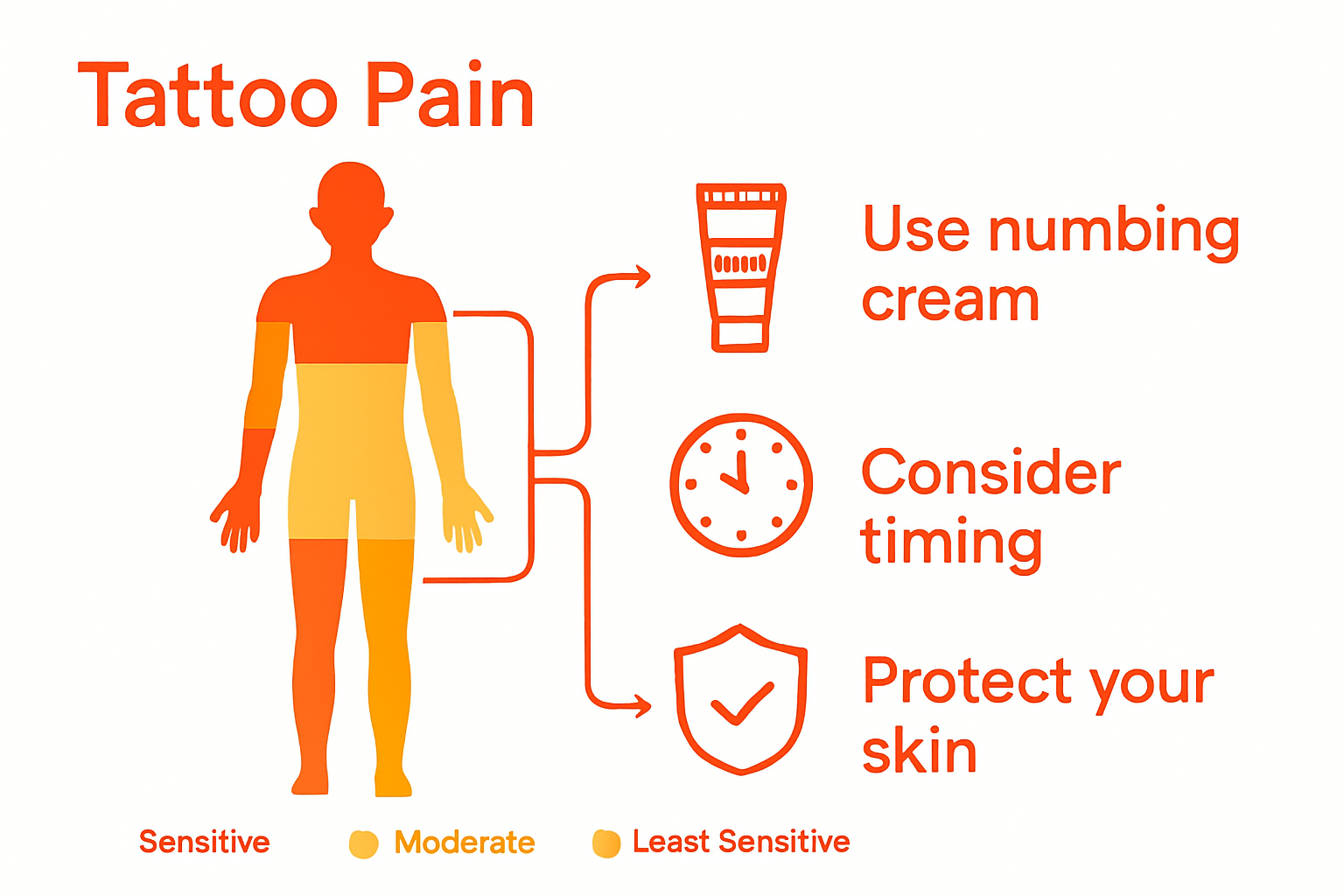 Tattoo Pain

Use numbing cream

Consider timing

Protect your skin

Sensitive Moderate Least Sensitive