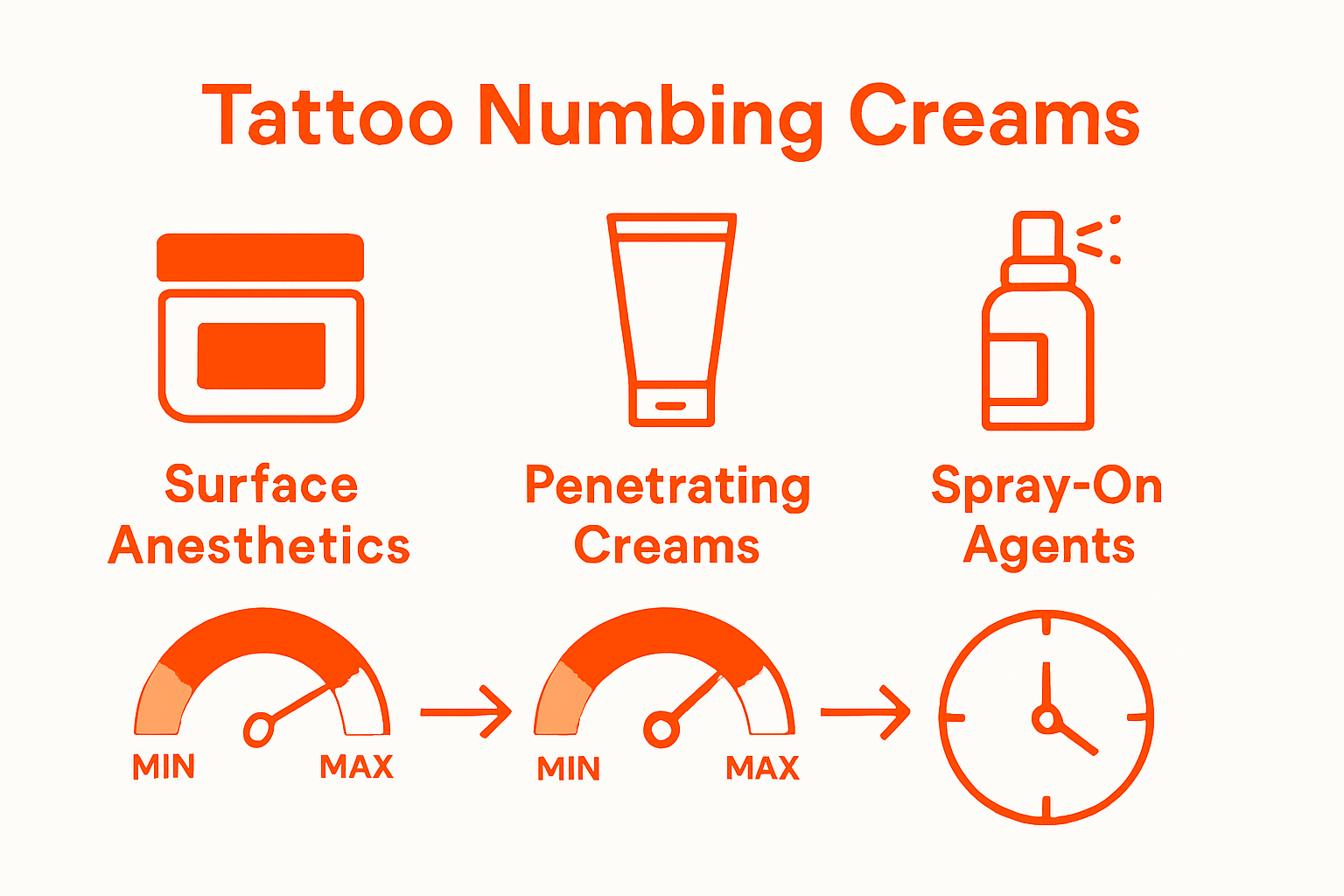 Tattoo Numbing Creams

Surface Anesthetics

Penetrating Creams

Spray-On Agents

MIN MAX

MIN MAX