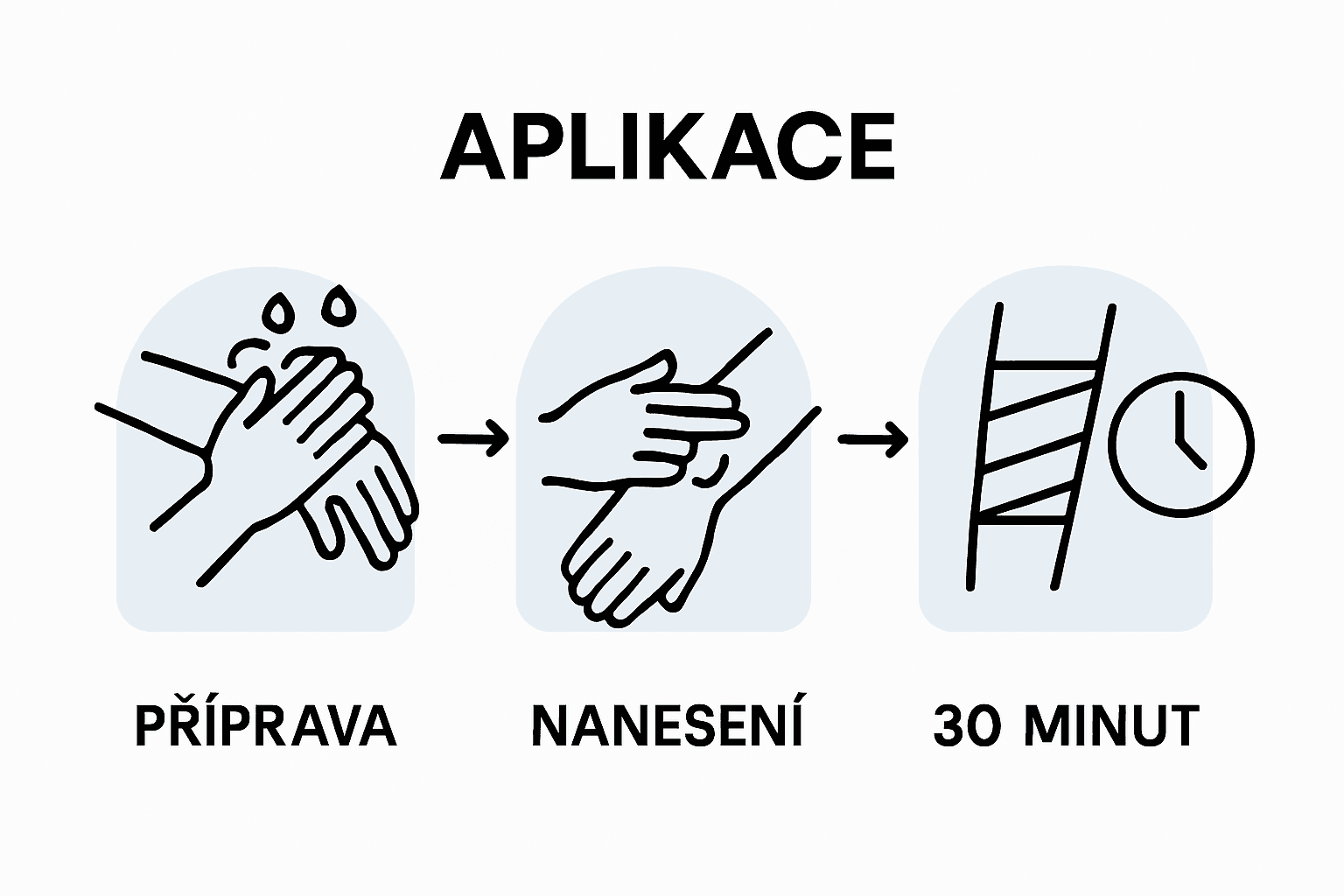 APLIKACE

PŘÍPRAVA

NANESENÍ

30 MINUT