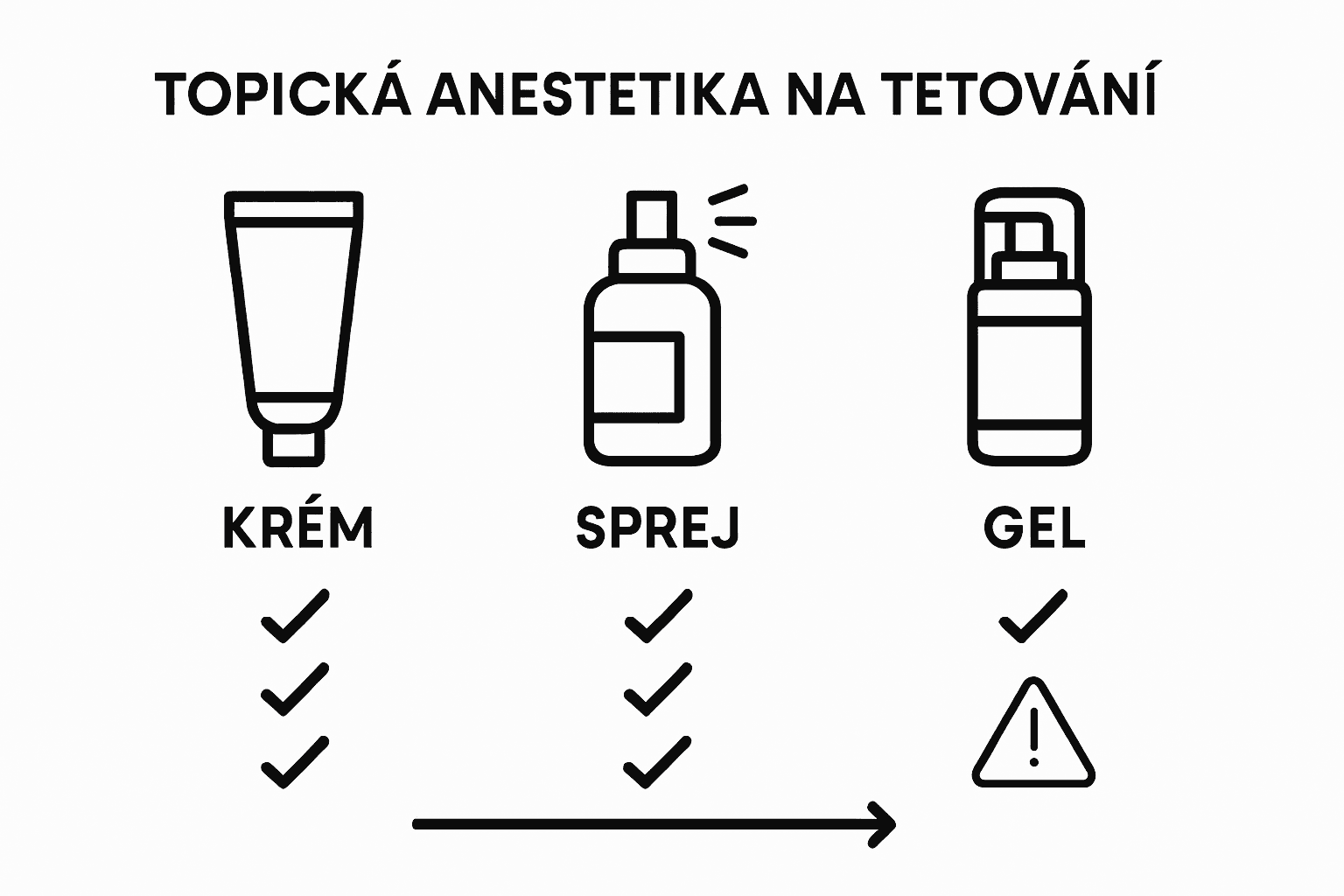 TOPICKÁ ANESTETIKA NA TETOVÁNÍ

KRÉM

SPREJ

GEL