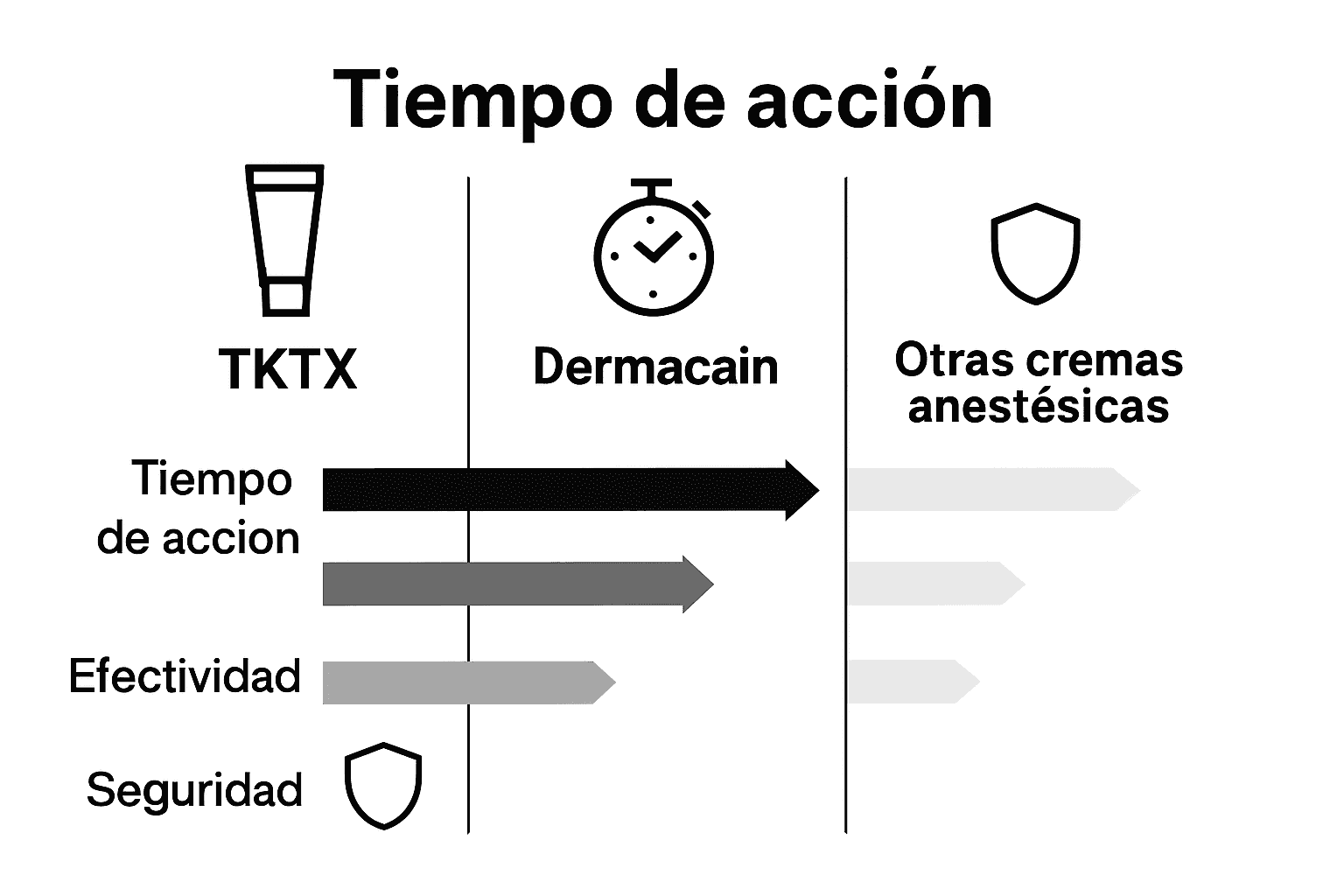 Tiempo de acción

TKTX

Dermacain

Otras cremas anestésicas

Tiempo de accion

Efectividad

Seguridad