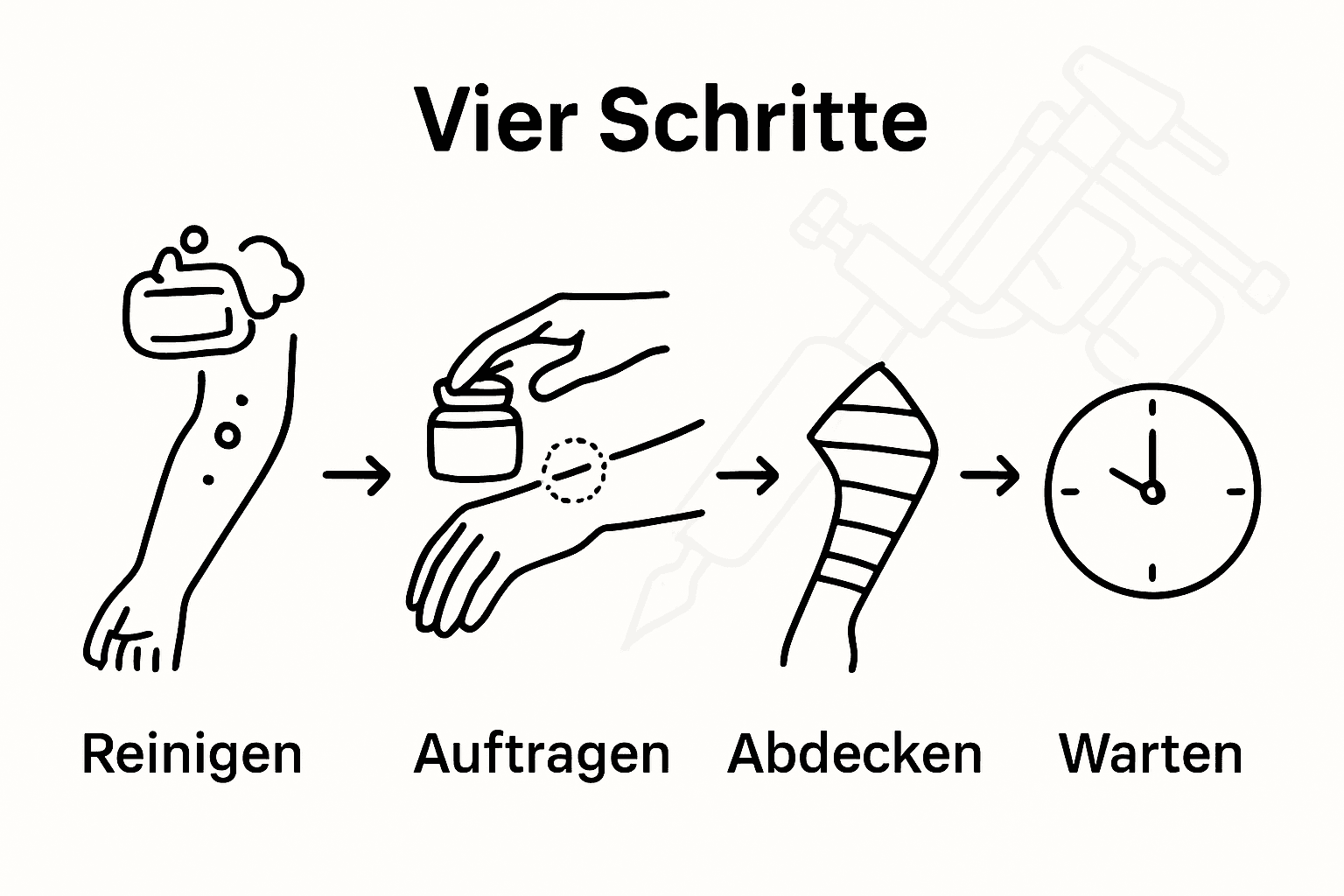 Vier Schritte

Reinigen

Auftragen

Abdecken

Warten