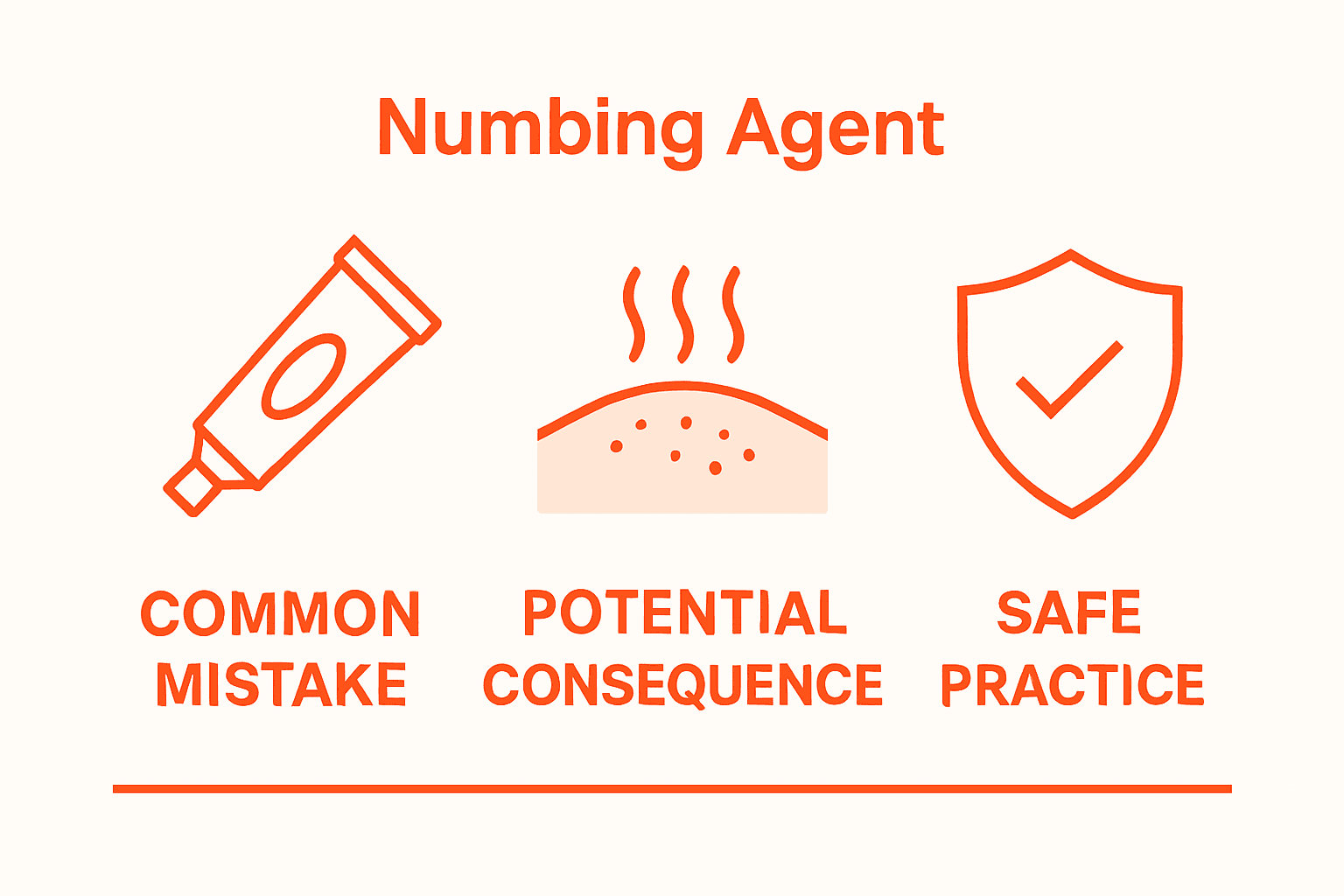 Numbing Agent

COMMON MISTAKE

POTENTIAL CONSEQUENCE

SAFE PRACTICE