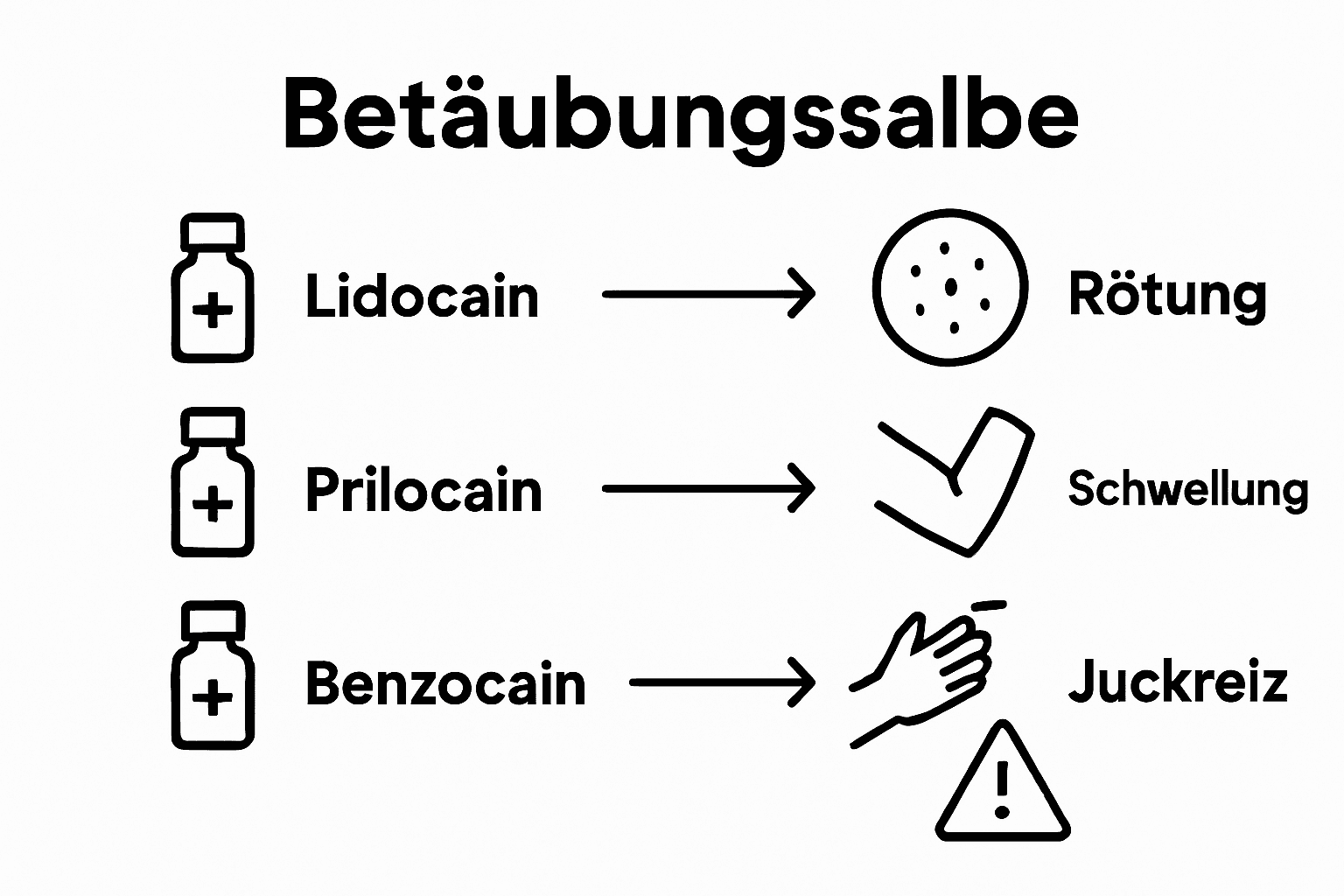 Betäubungssalbe

Lidocain

Rötung

Prilocain

Schwellung

Benzocain

Juckreiz