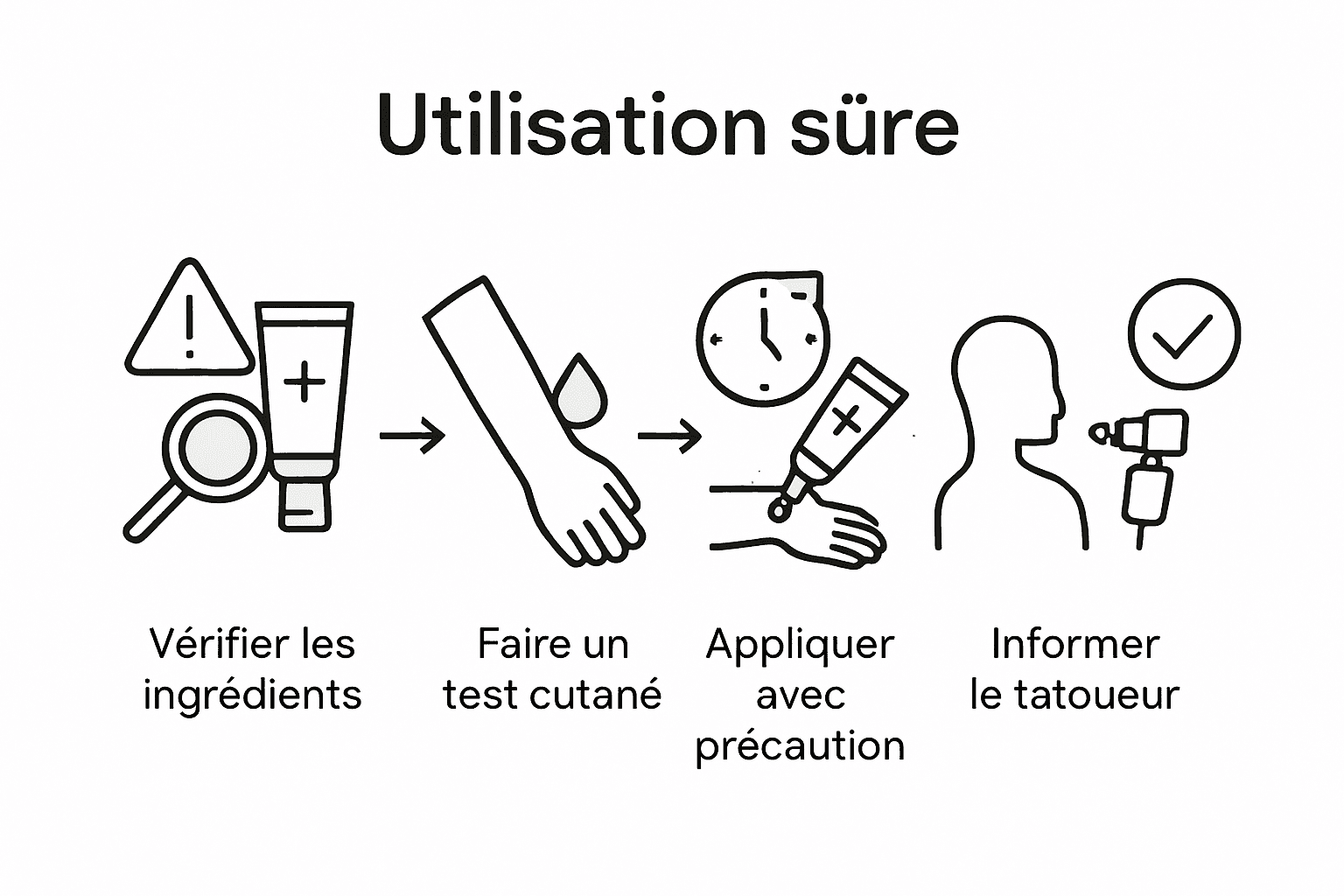 Utilisation süre

Vérifier les ingrédients

Faire un test cutané

Appliquer avec précaution

Informer le tatoueur