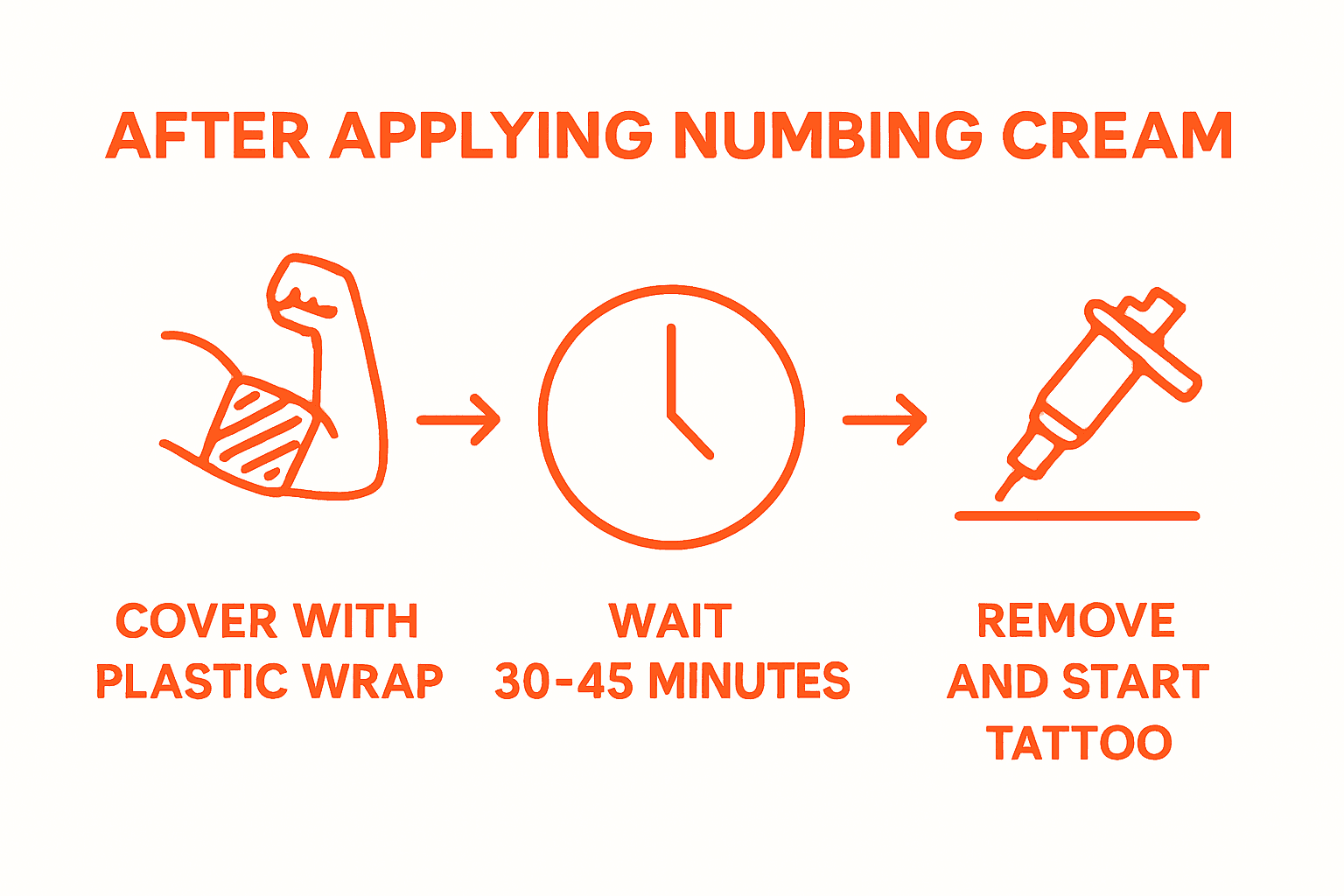 AFTER APPLYING NUMBING CREAM

COVER WITH PLASTIC WRAP

WAIT 30-45 MINUTES

REMOVE AND START TATTOO