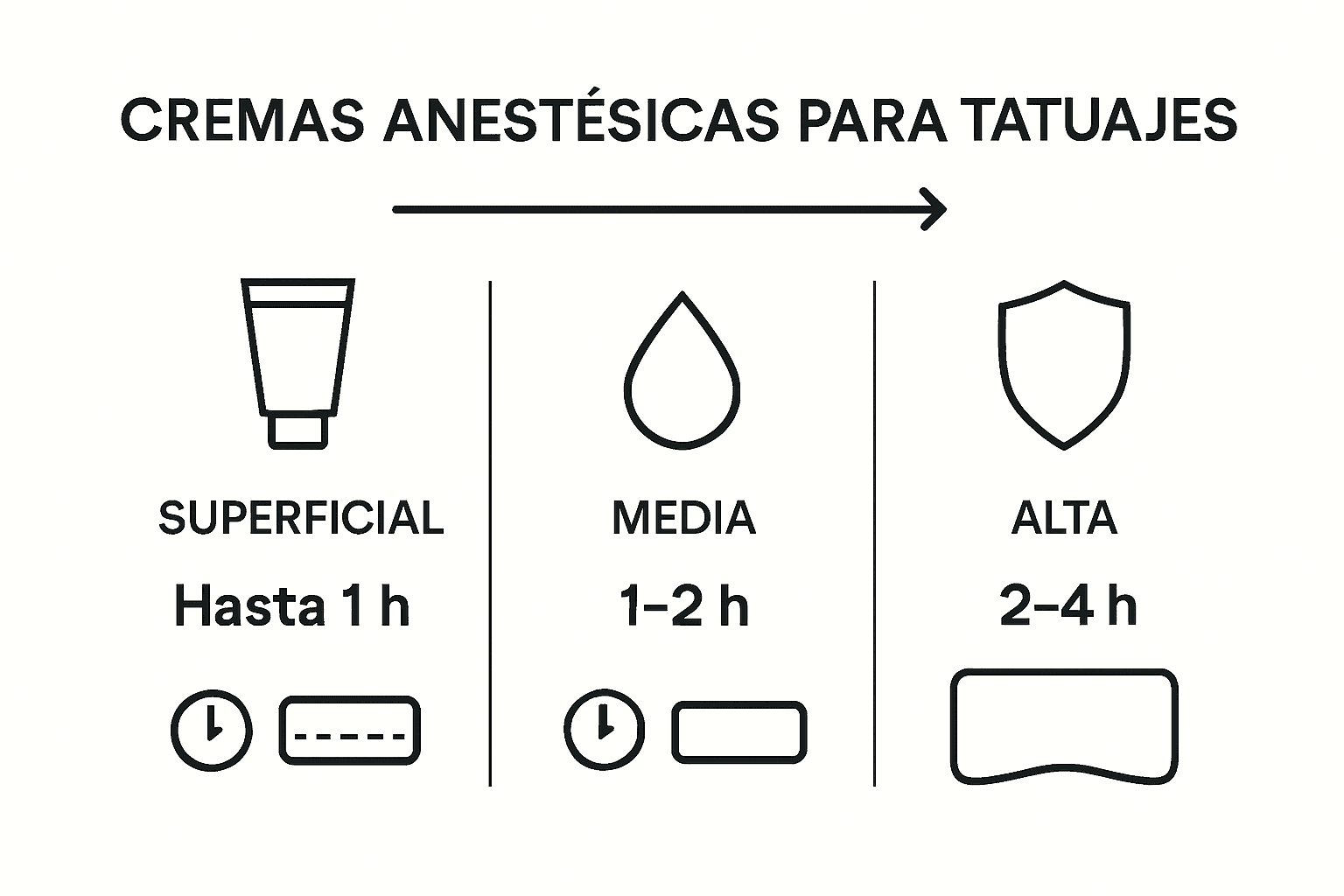 CREMAS ANESTÉSICAS PARA TATUAJES

SUPERFICIAL

Hasta 1 h

MEDIA

1–2 h

ALTA

2–4 h