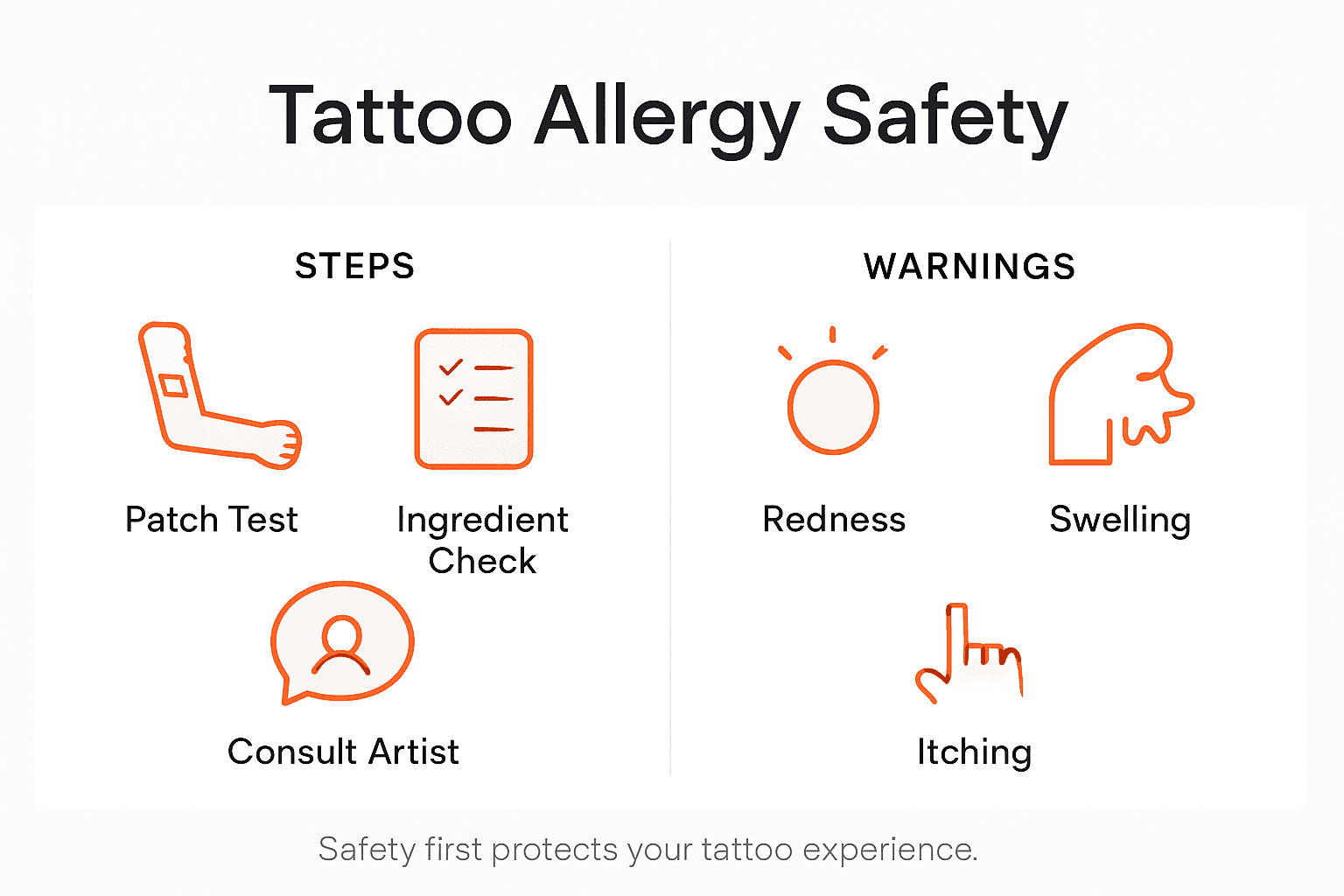 Tattoo Allergy Safety

STEPS

Patch Test

Ingredient Check

Consult Artist

WARNINGS

Redness

Swelling

Itching

Safety first protects your tattoo experience.