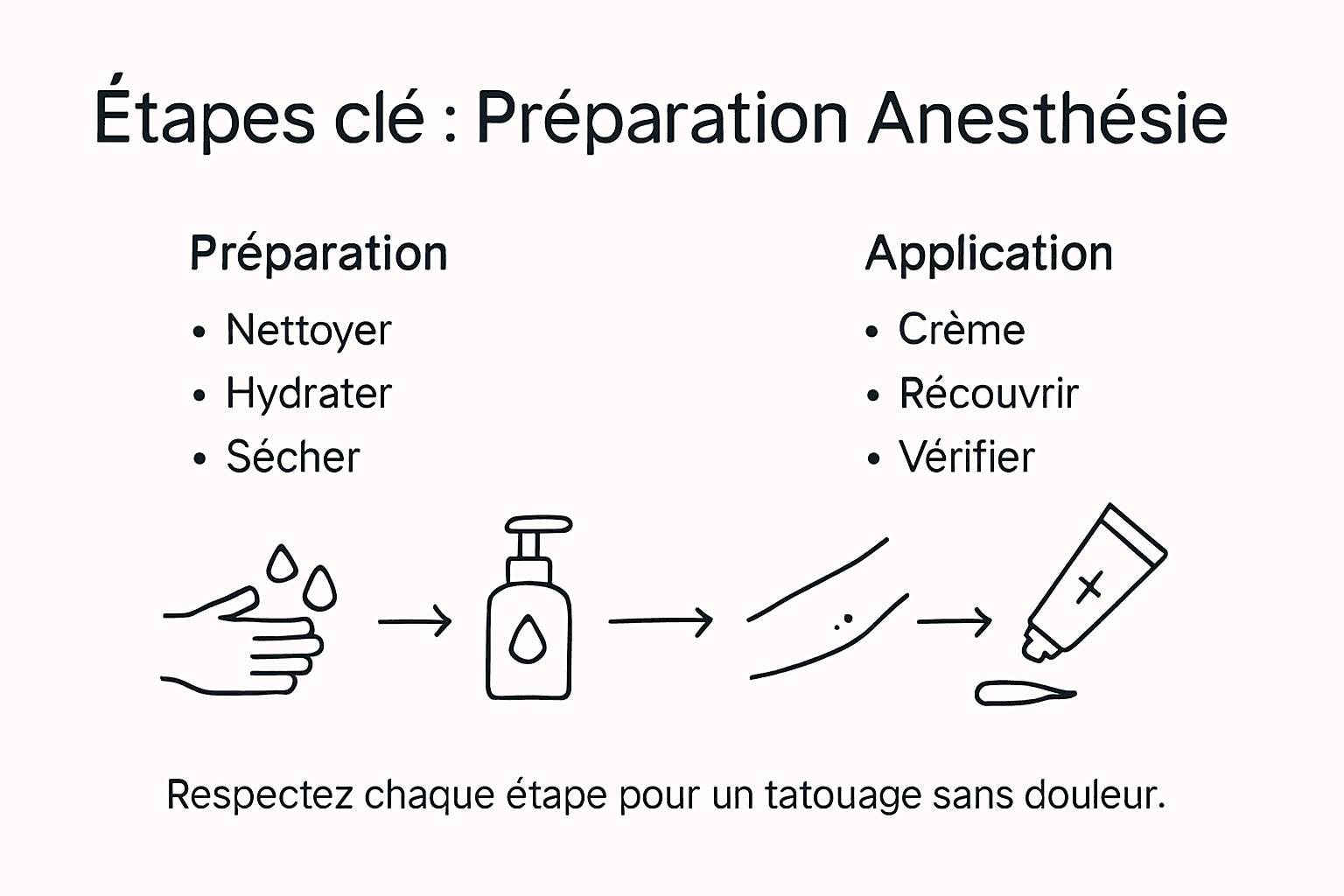 Étapes clé : Préparation Anesthésie

Préparation
• Nettoyer
• Hydrater
• Sécher

Application
• Crème
• Récouvrir
• Vérifier

Respectez chaque étape pour un tatouage sans douleur.