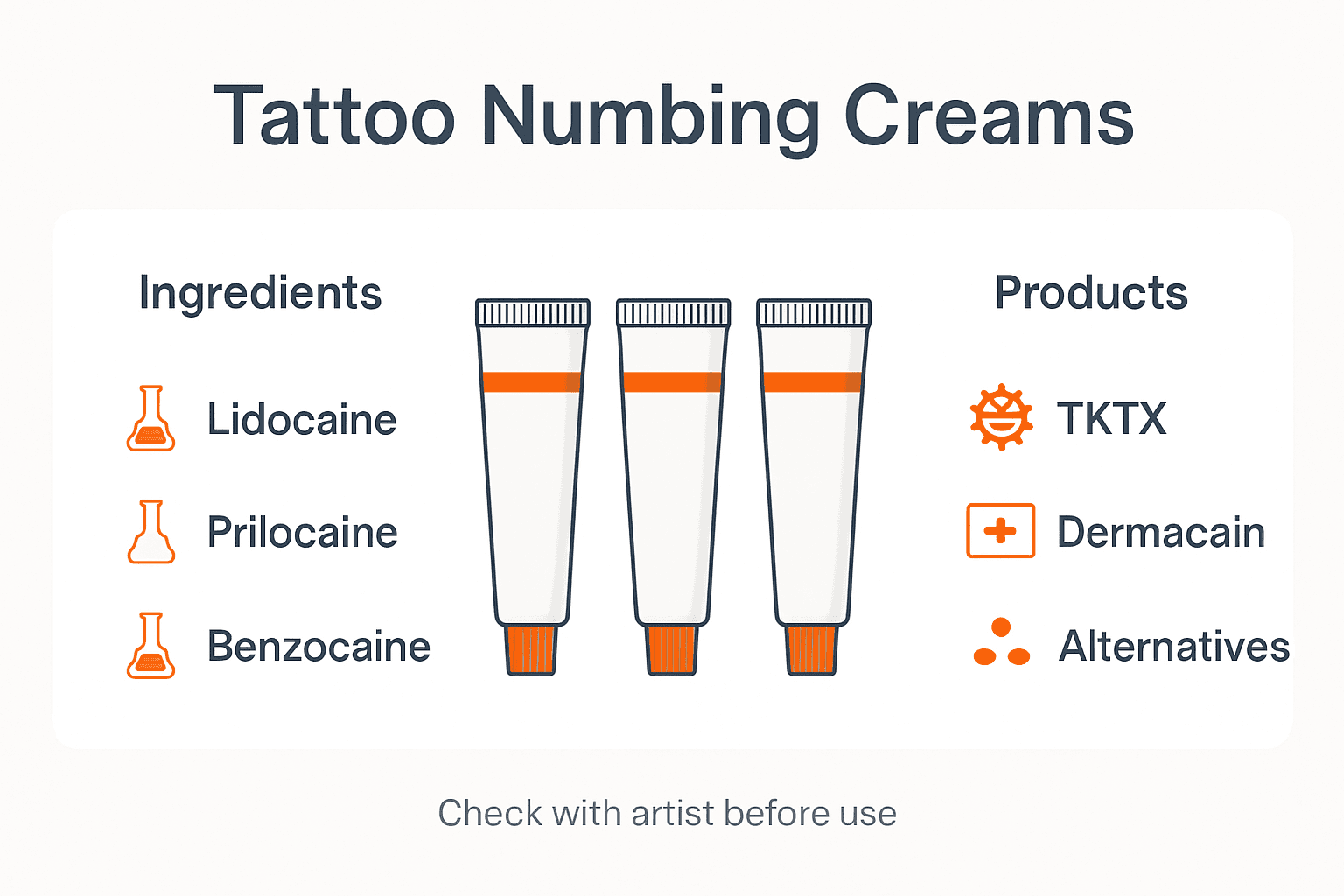 Tattoo Numbing Creams

Ingredients

Lidocaine

Prilocaine

Benzocaine

Products

TKTX

Dermacain

Alternatives

Check with artist before use