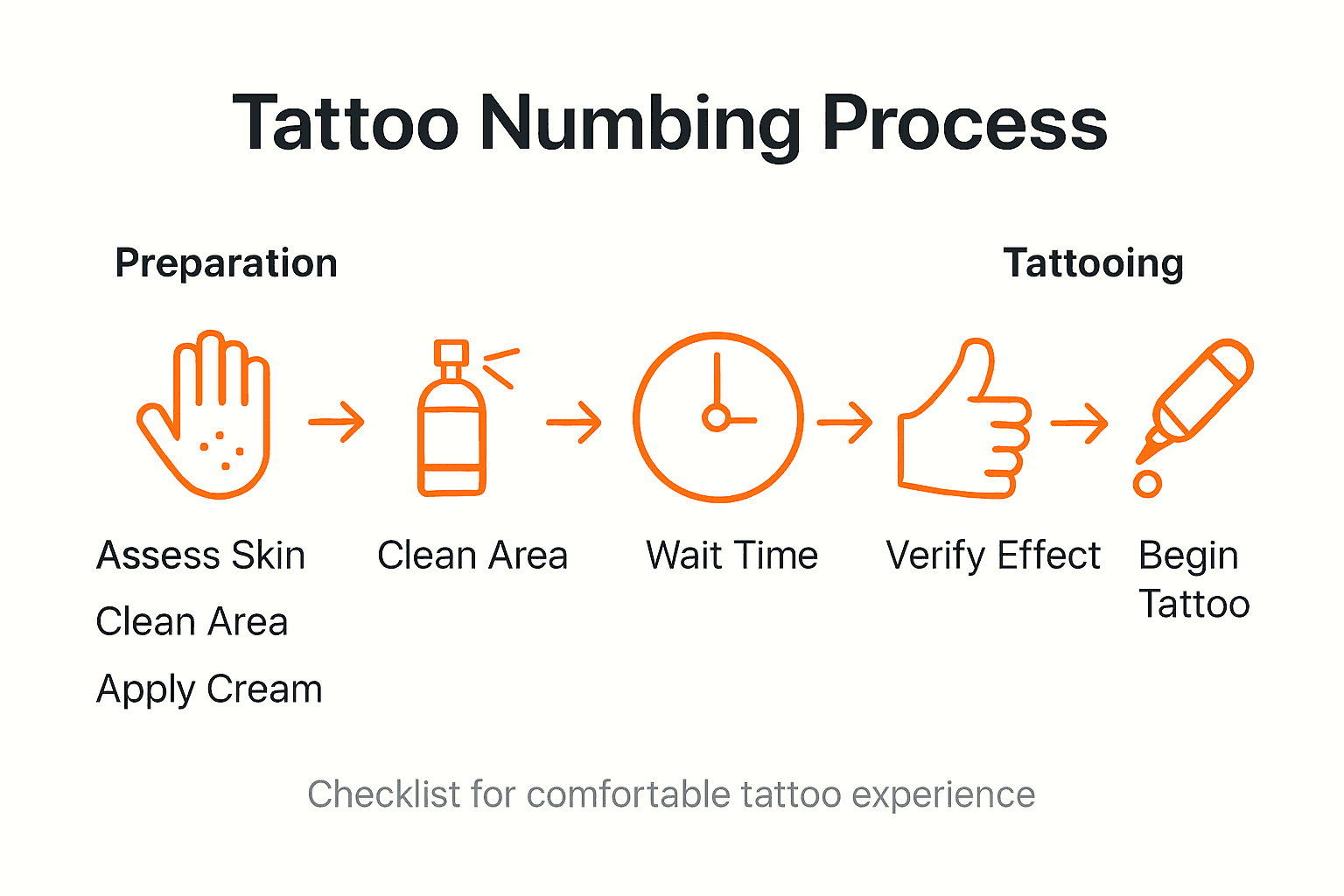 Tattoo Numbing Process

Preparation

Tattooing

Assess Skin
Clean Area
Apply Cream

Clean Area

Wait Time

Verify Effect

Begin Tattoo

Checklist for comfortable tattoo experience