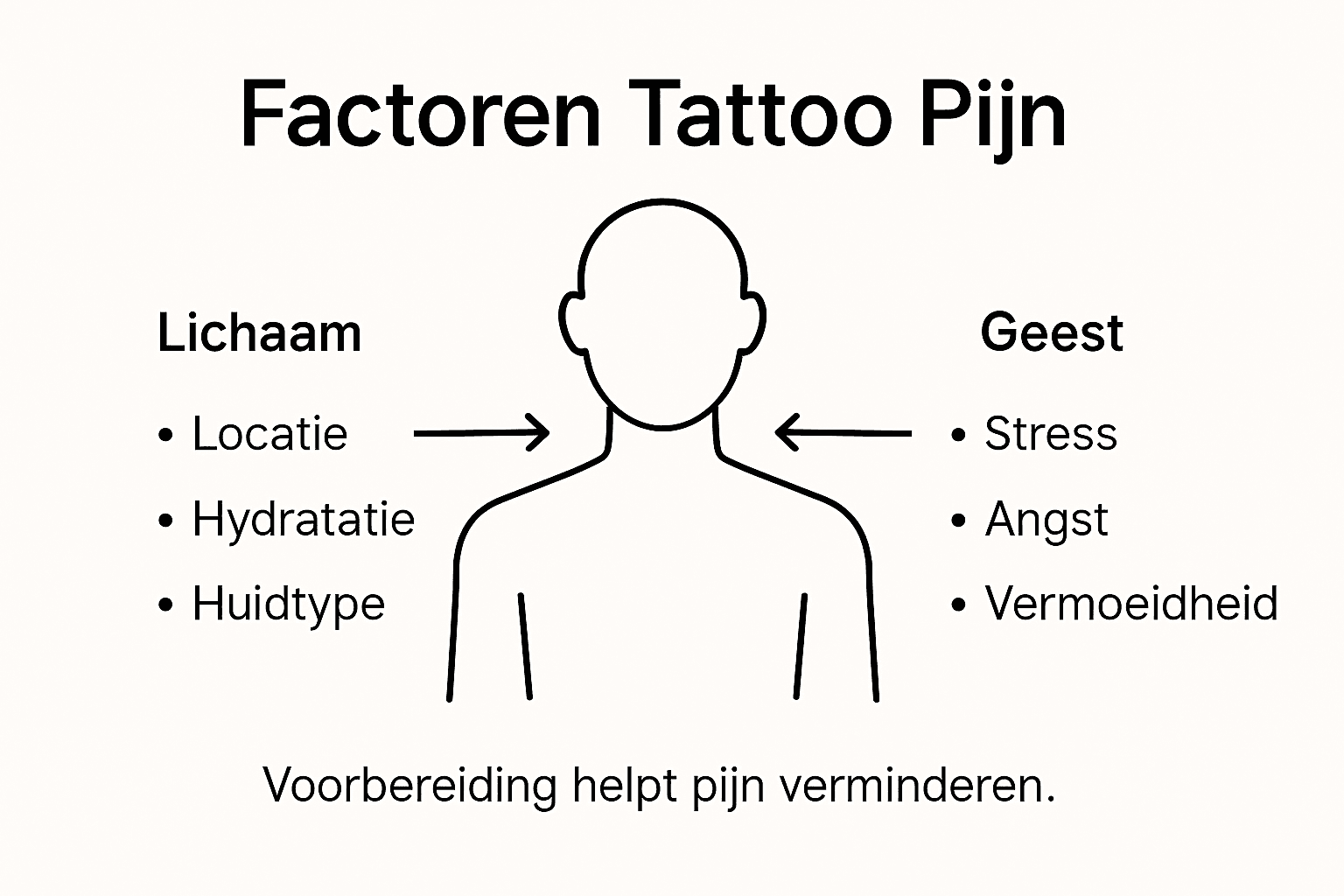 Factoren Tattoo Pijn

Lichaam
• Locatie
• Hydratatie
• Huidtype

Geest
• Stress
• Angst
• Vermoeidheid

Voorbereiding helpt pijn verminderen.